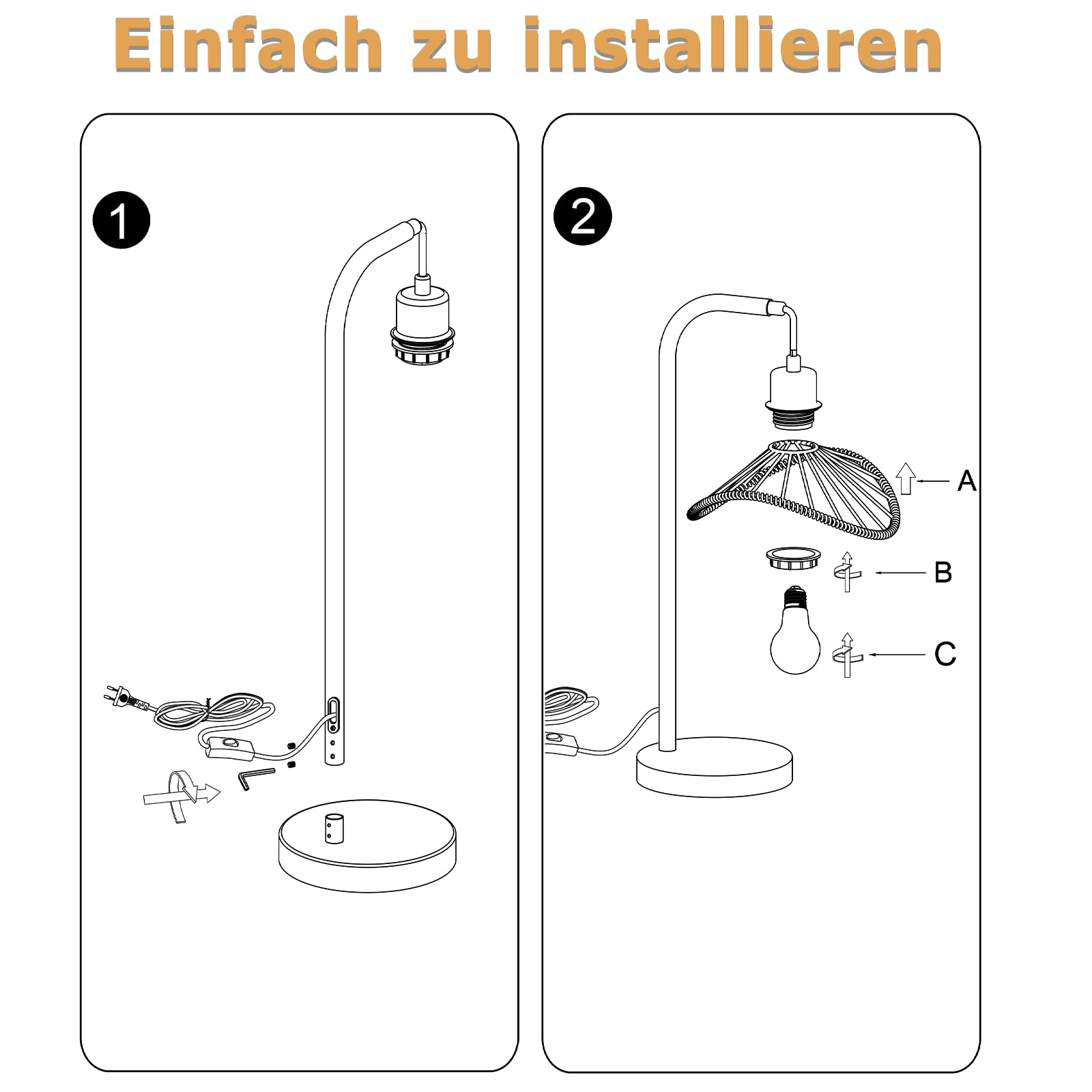 Einfach zu installieren

1

2

A

B

C