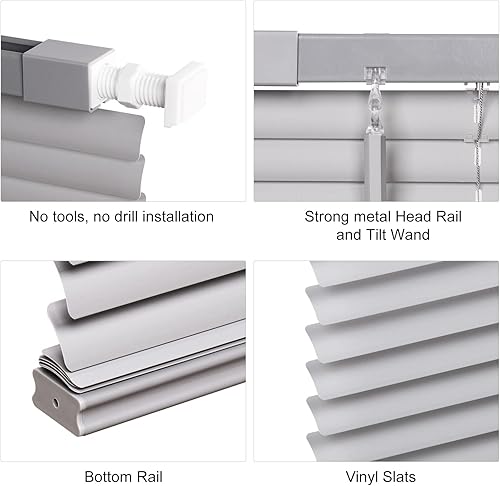 No tools, no drill installation

Strong metal Head Rail and Tilt Wand

Bottom Rail

Vinyl Slats