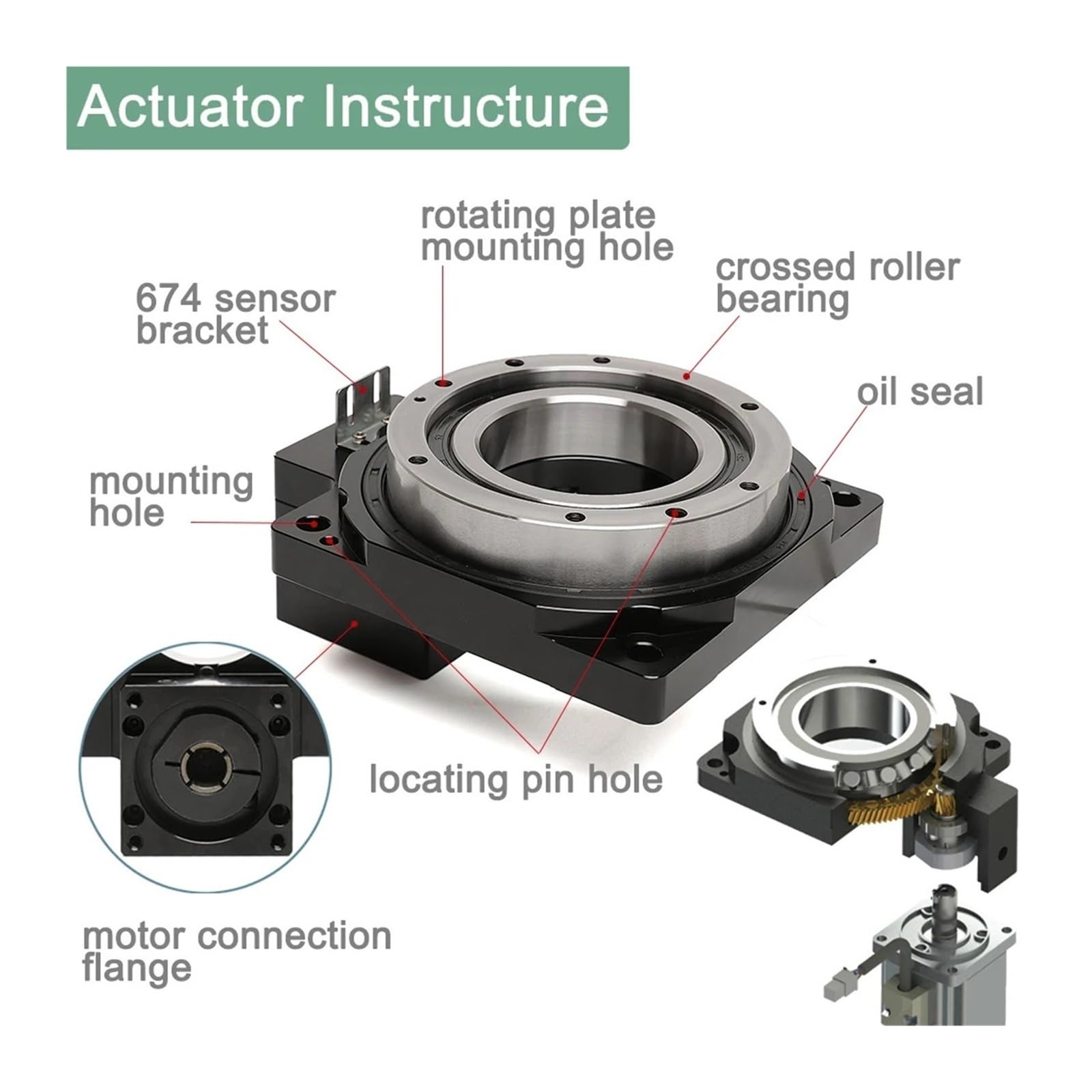 Actuator Instructure

rotating plate mounting hole

674 sensor bracket

crossed roller bearing

oil seal

mounting hole

locating pin hole

motor connection flange