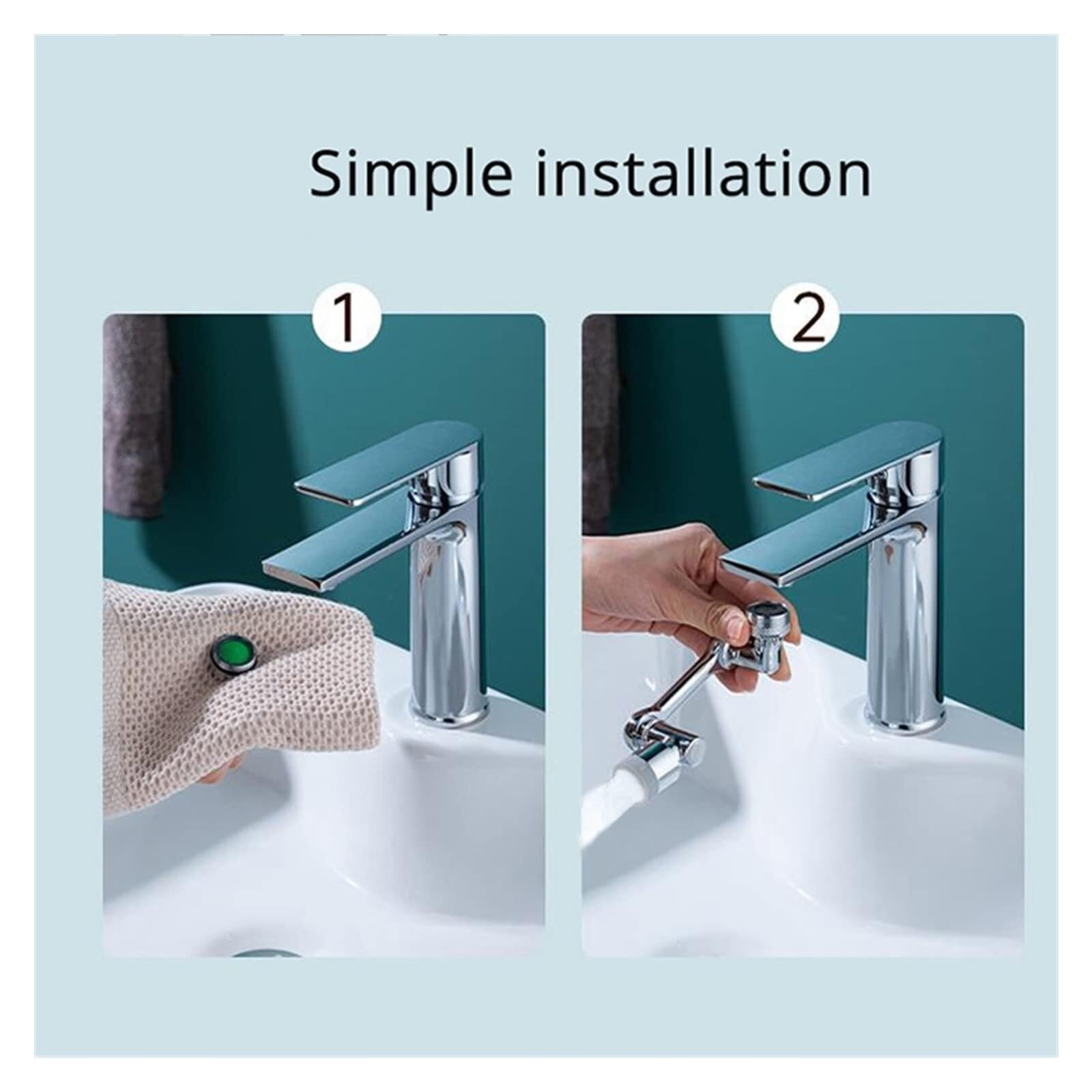 Simple installation

1

2