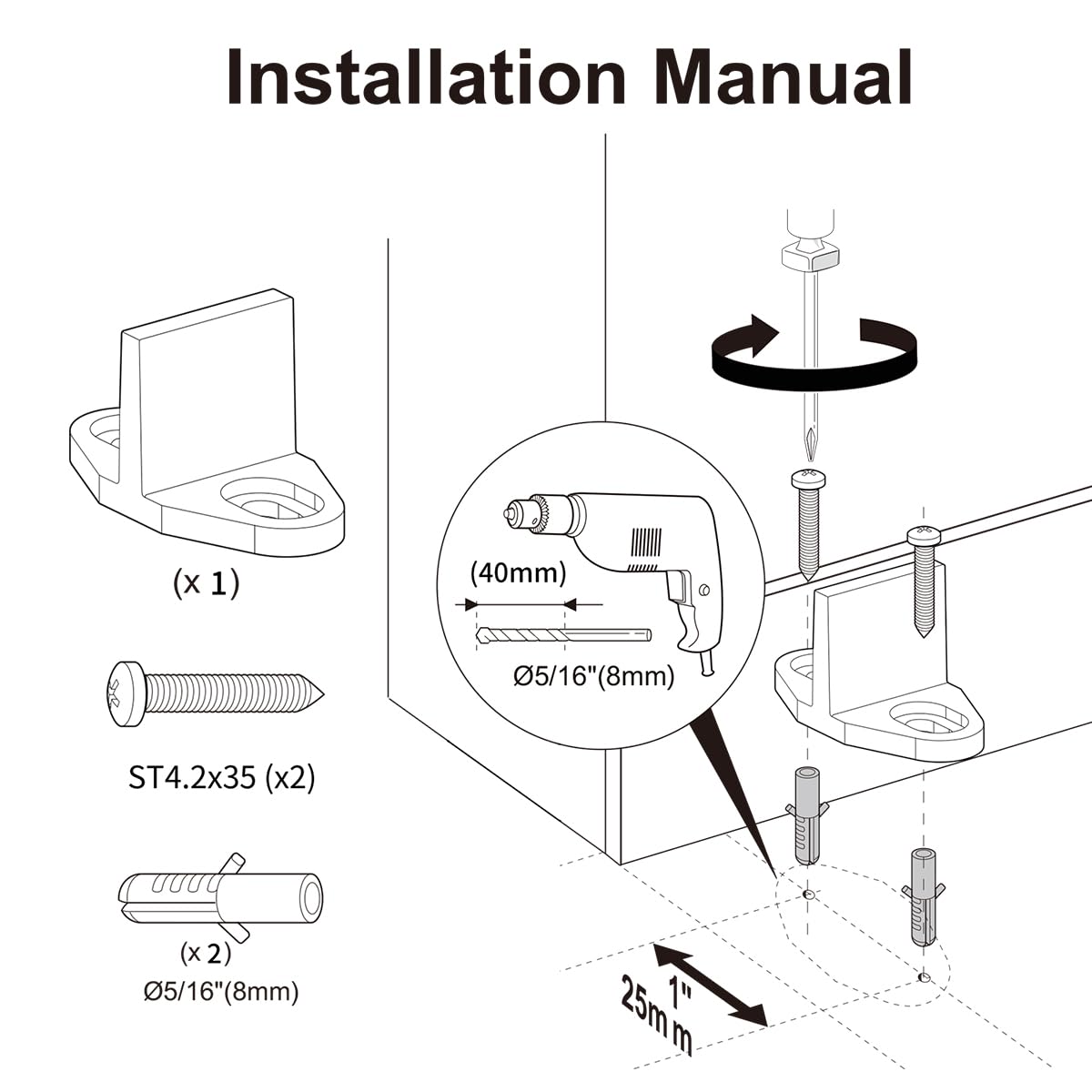 Installation Manual

(x 1)

ST4.2x35 (x2)

(x 2)
Ø5/16"(8mm)

(40mm)

Ø5/16"(8mm)

1"
25mm