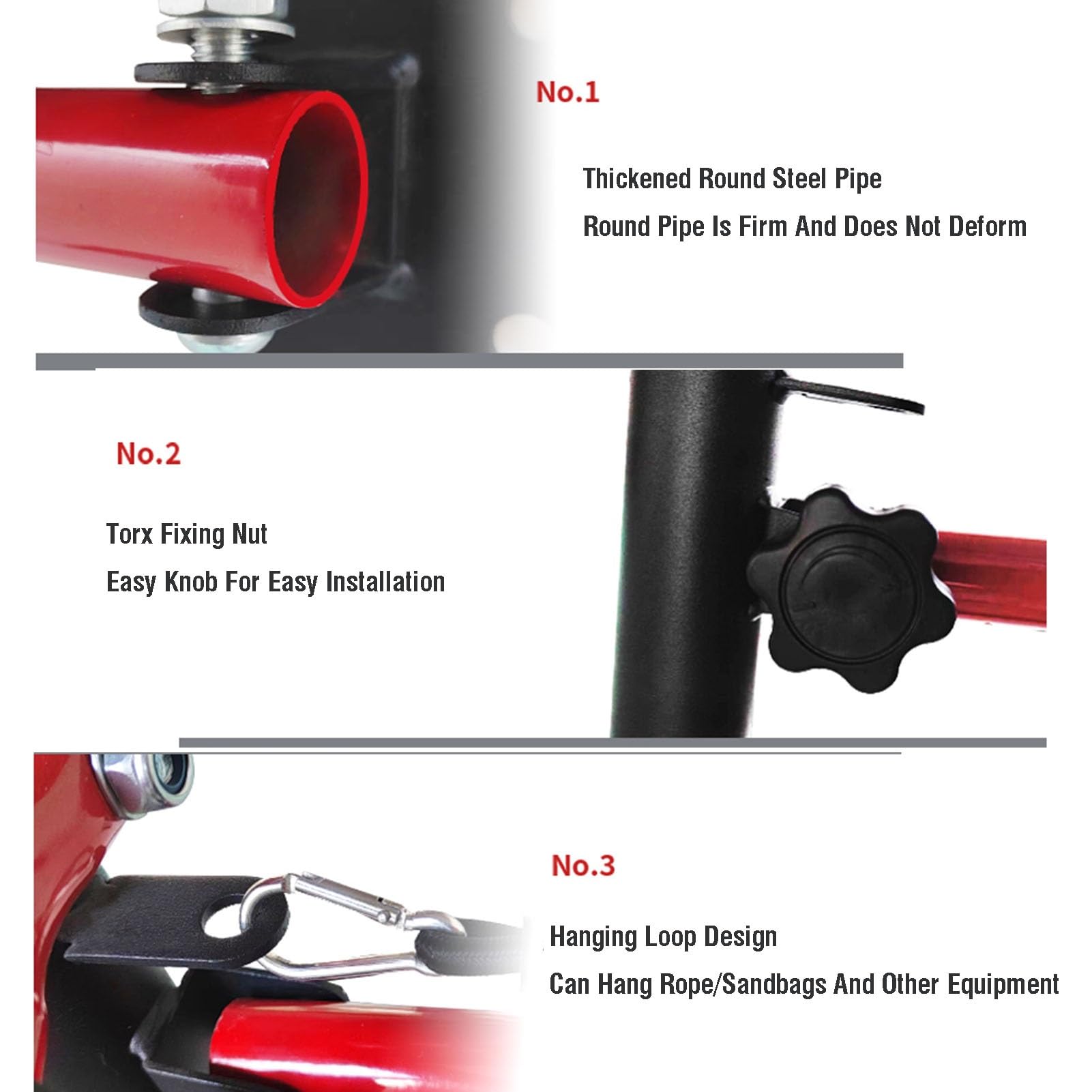 No.1

Thickened Round Steel Pipe

Round Pipe Is Firm And Does Not Deform

No.2

Torx Fixing Nut

Easy Knob For Easy Installation

No.3

Hanging Loop Design

Can Hang Rope/Sandbags And Other Equipment