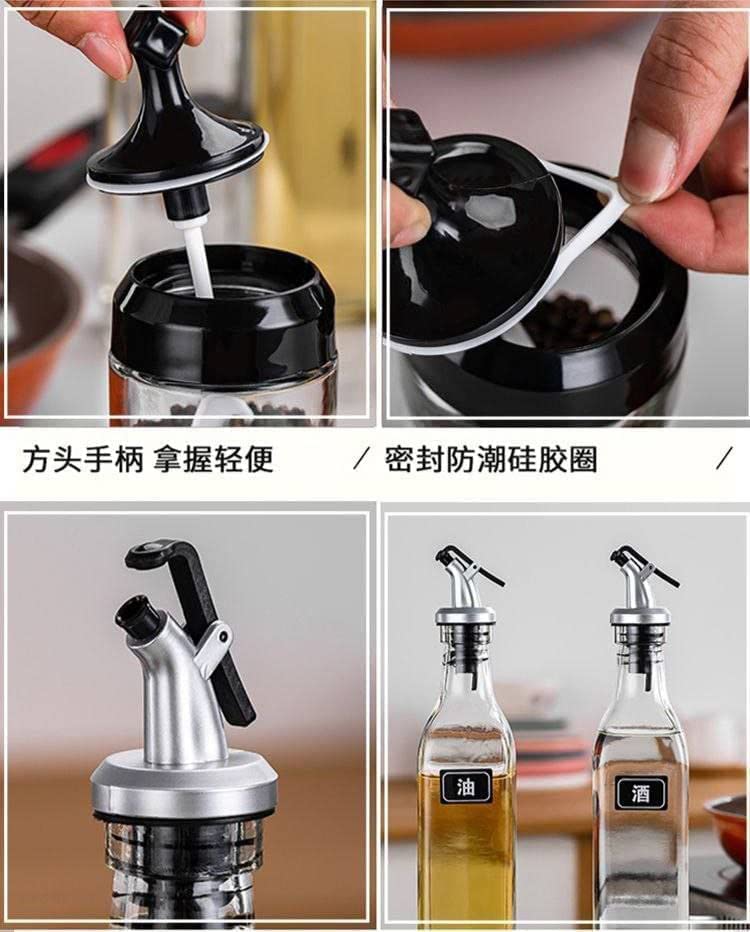 方头手柄 拿握轻便 / 密封防潮硅胶圈 /

油

酒