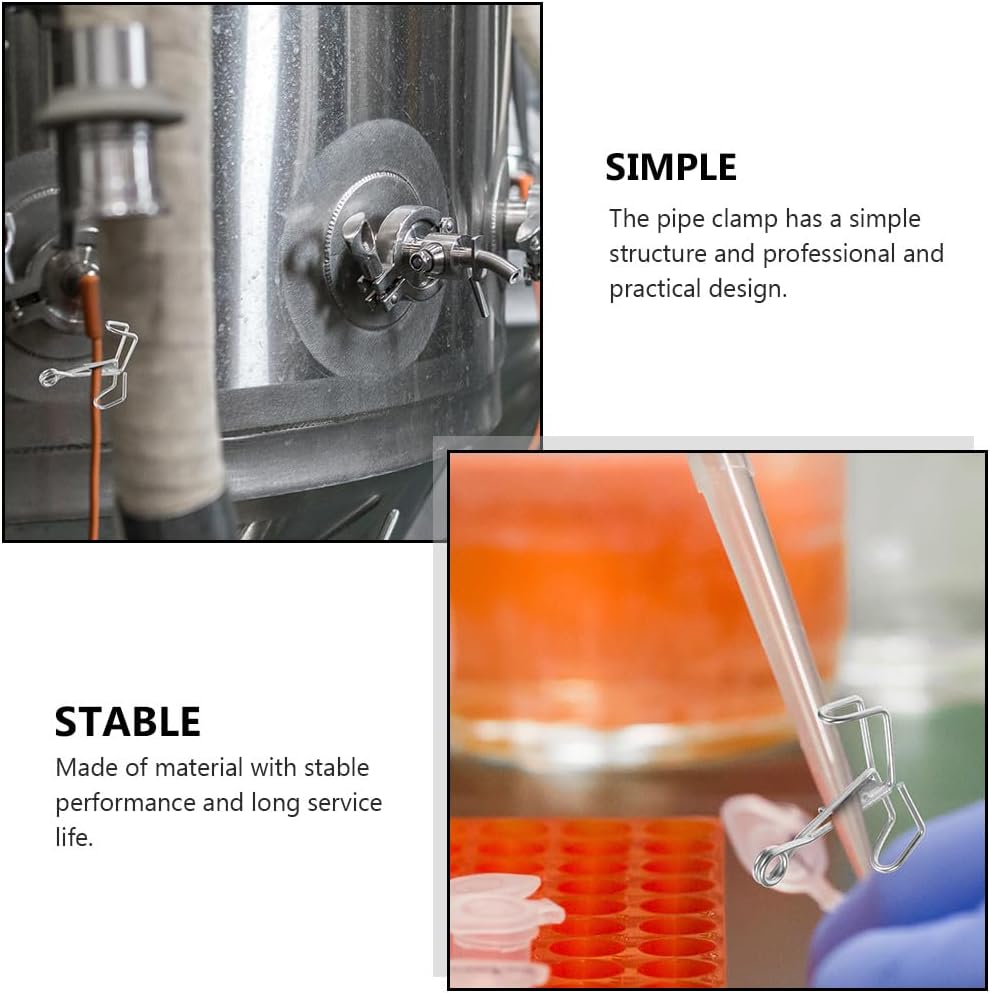 SIMPLE
The pipe clamp has a simple structure and professional and practical design.

STABLE
Made of material with stable performance and long service life.