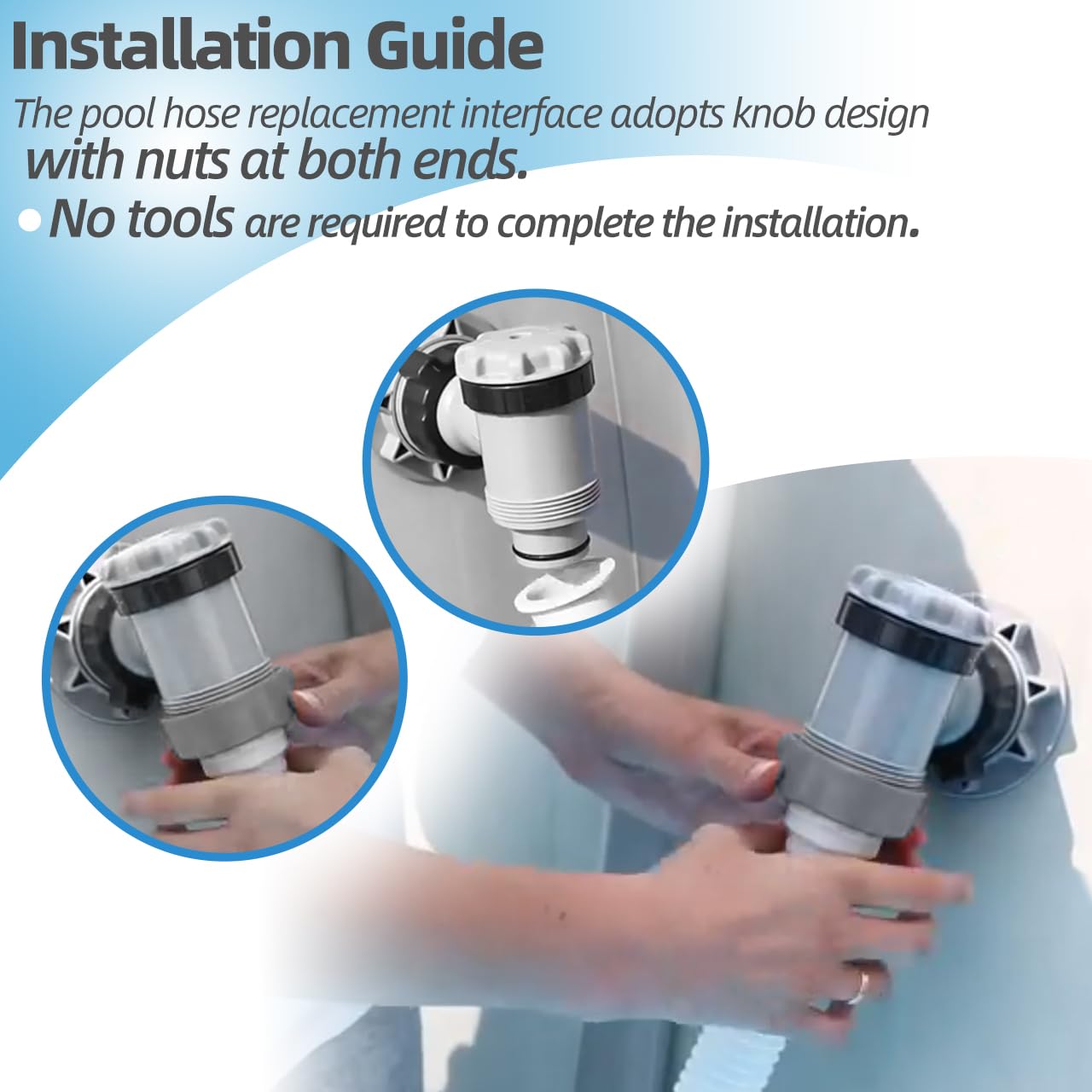 Installation Guide

The pool hose replacement interface adopts knob design with nuts at both ends.

• No tools are required to complete the installation.