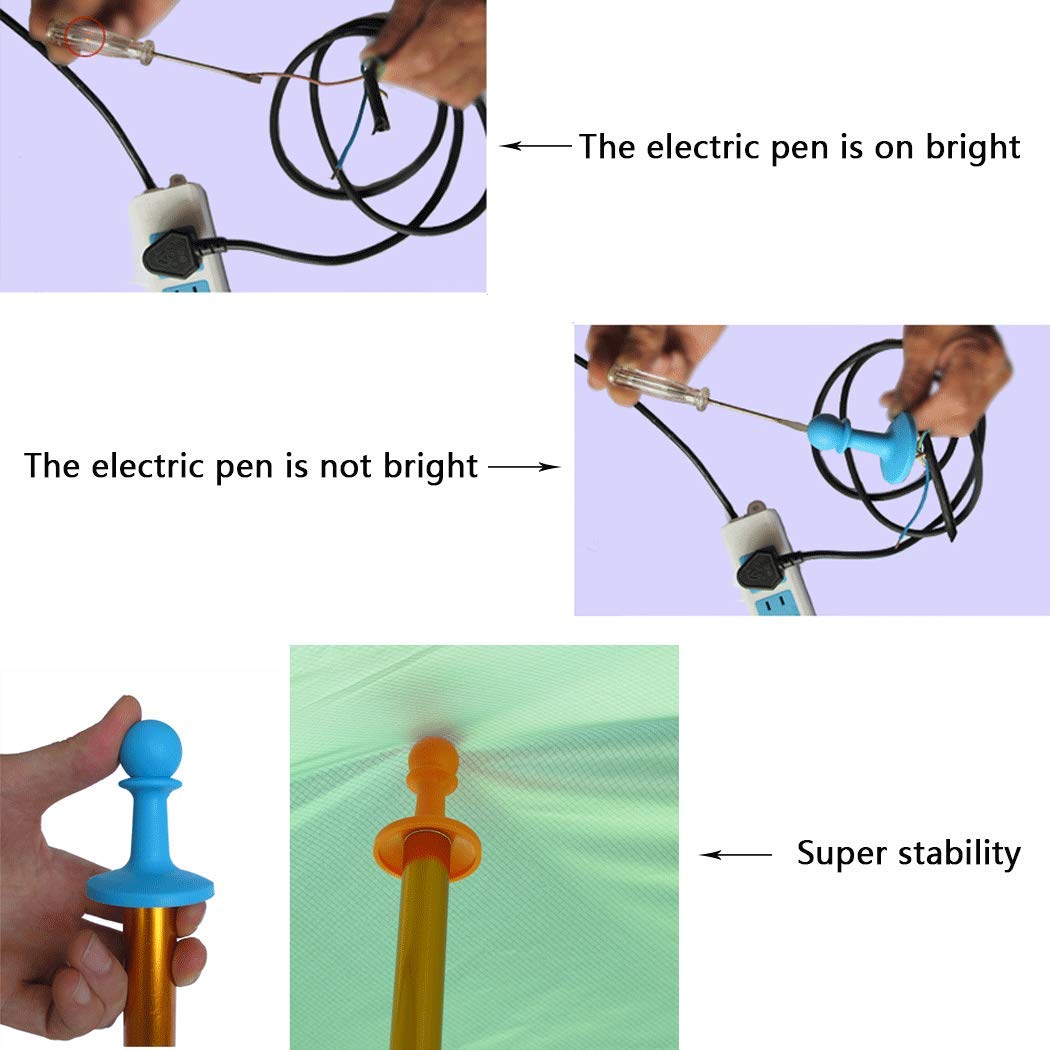 The electric pen is on bright

The electric pen is not bright

Super stability