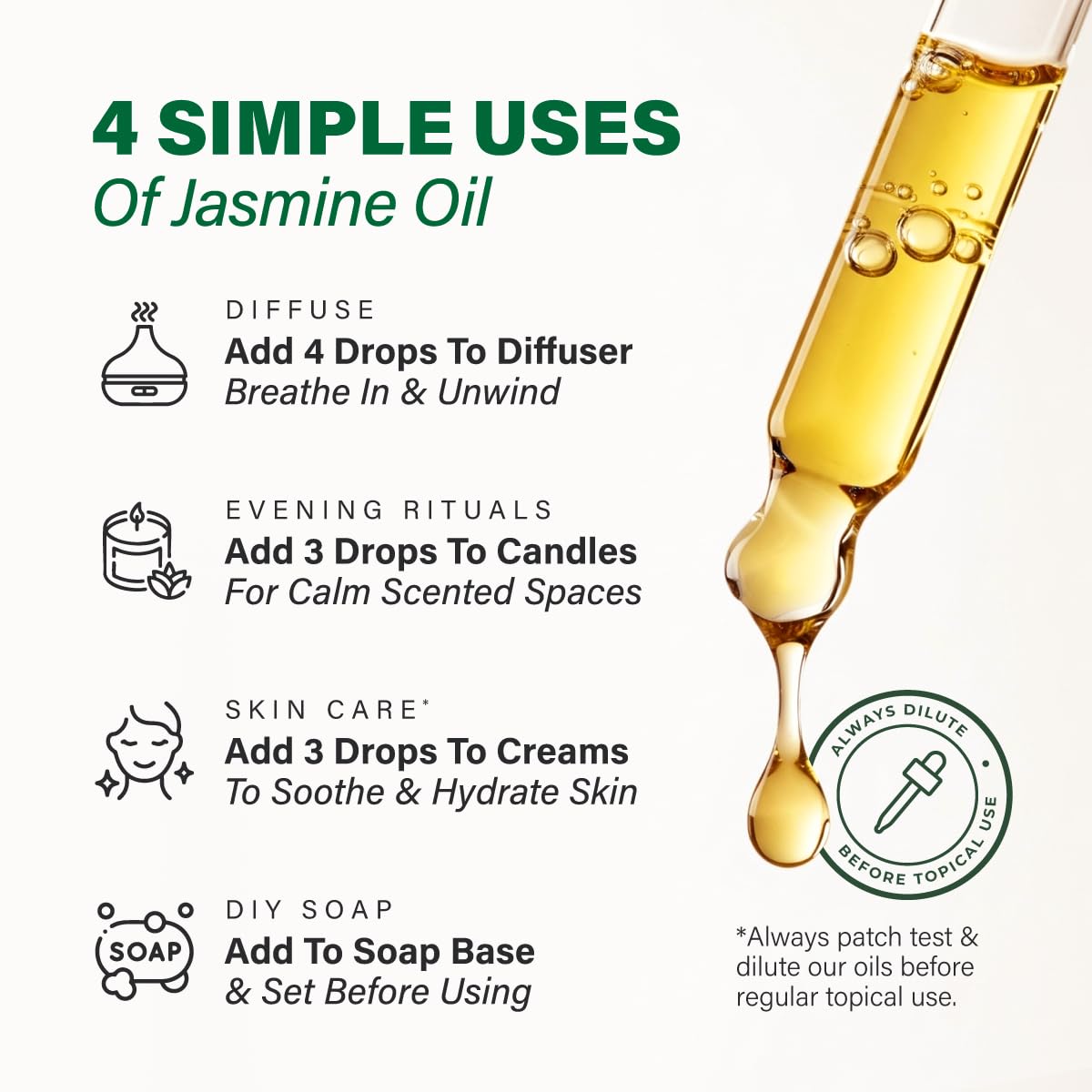 4 SIMPLE USES
Of Jasmine Oil

DIFFUSE
Add 4 Drops To Diffuser
Breathe In & Unwind

EVENING RITUALS
Add 3 Drops To Candles
For Calm Scented Spaces

SKIN CARE*
Add 3 Drops To Creams
To Soothe & Hydrate Skin

SOAP
DIY SOAP
Add To Soap Base
& Set Before Using

ALWAYS DILUTE • BEFORE TOPICAL USE

*Always patch test & dilute our oils before regular topical use.