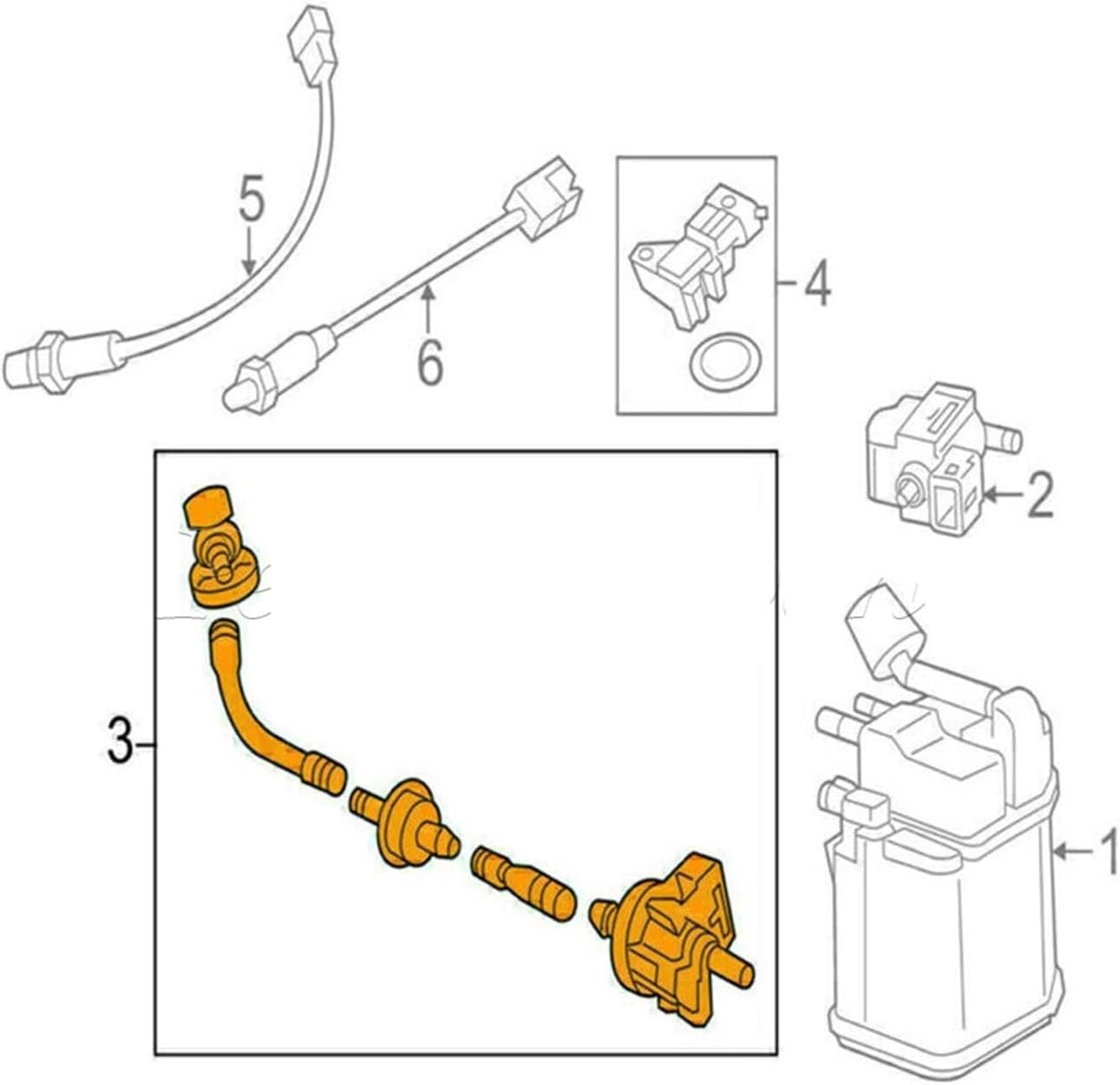 5
6
4
2
3
1