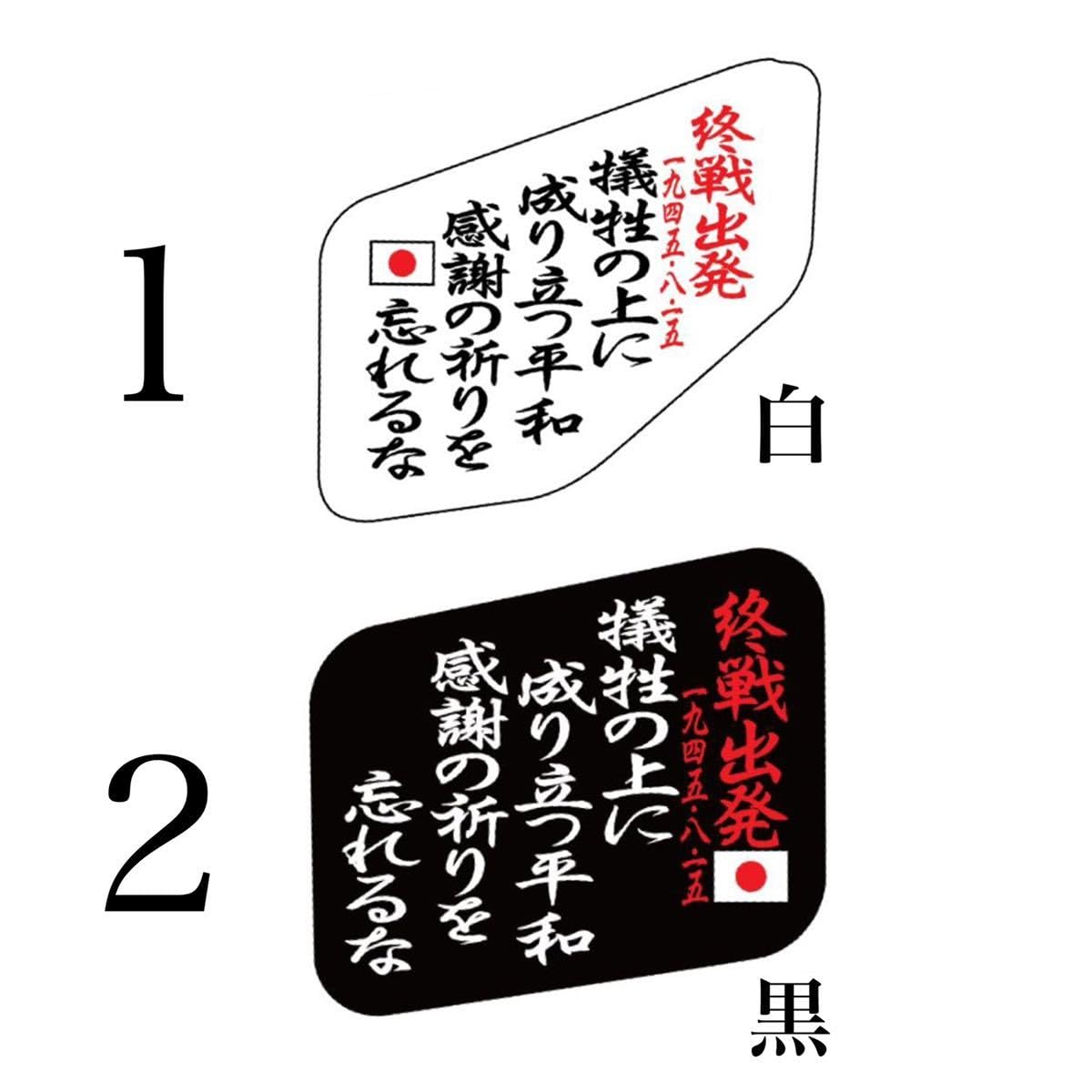 1

終戦出発
一九四五・八・一五
犠牲の上に
成り立つ平和
感謝の祈りを
忘れるな

白

2

終戦出発
一九四五・八・一五
犠牲の上に
成り立つ平和
感謝の祈りを
忘れるな

黒