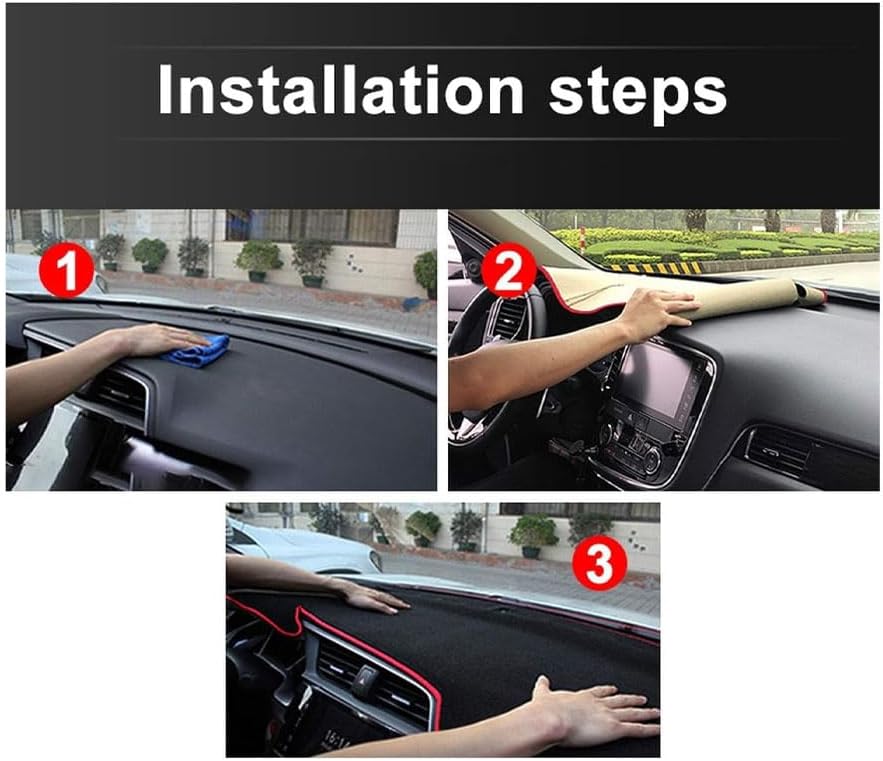 Installation steps

1

2

3