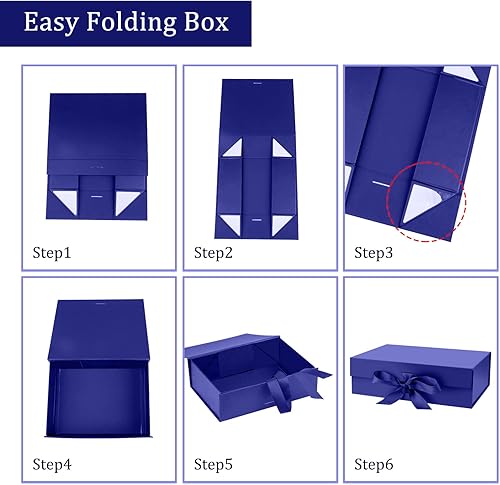 Easy Folding Box

Step1

Step2

Step3

Step4

Step5

Step6