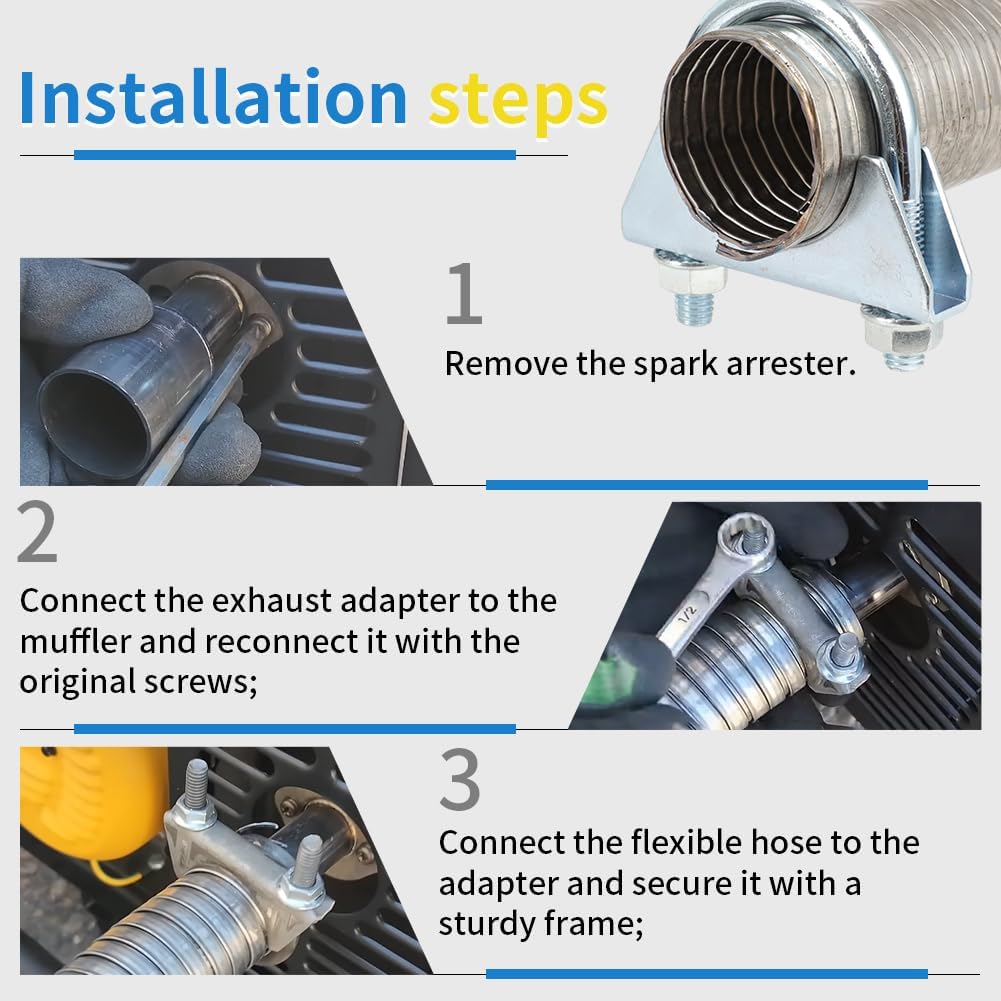 Installation steps

1

Remove the spark arrester.

2

Connect the exhaust adapter to the muffler and reconnect it with the original screws;

1/2

3

Connect the flexible hose to the adapter and secure it with a sturdy frame;