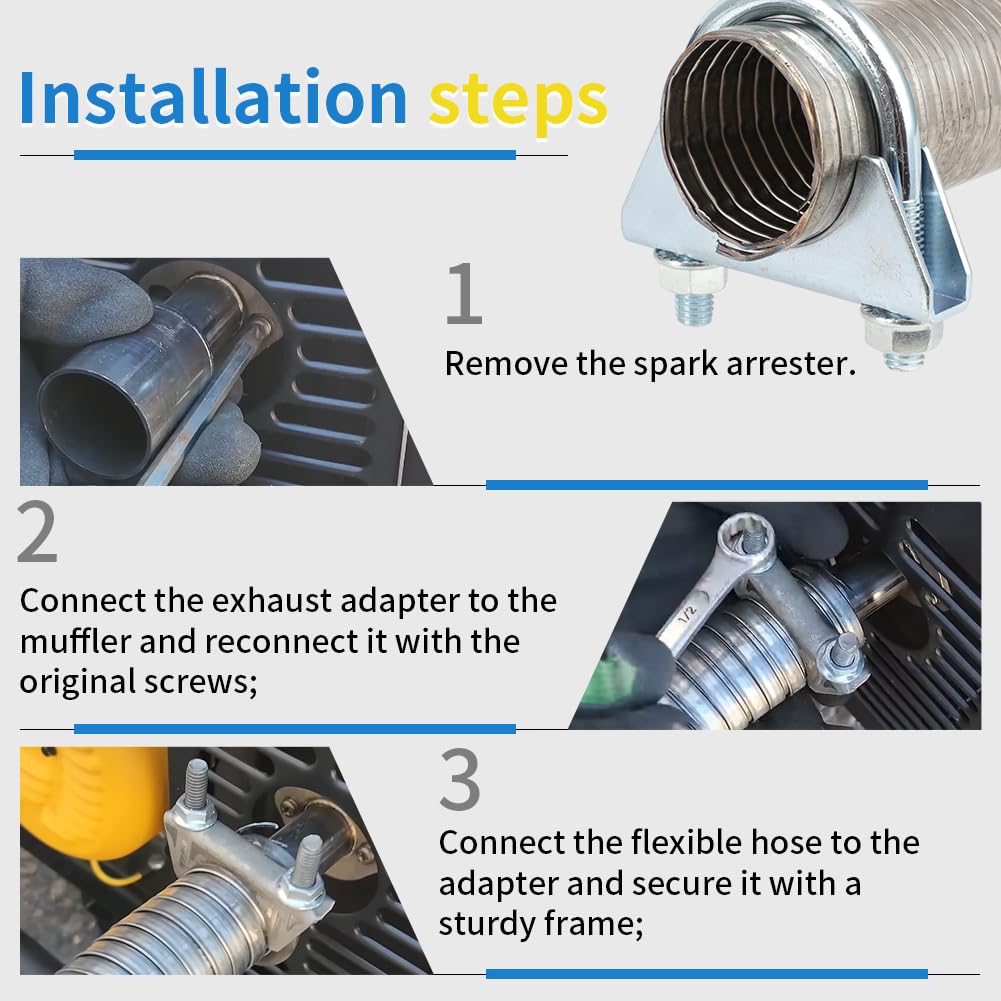 Installation steps

1

Remove the spark arrester.

2

Connect the exhaust adapter to the muffler and reconnect it with the original screws;

1/2

3

Connect the flexible hose to the adapter and secure it with a sturdy frame;