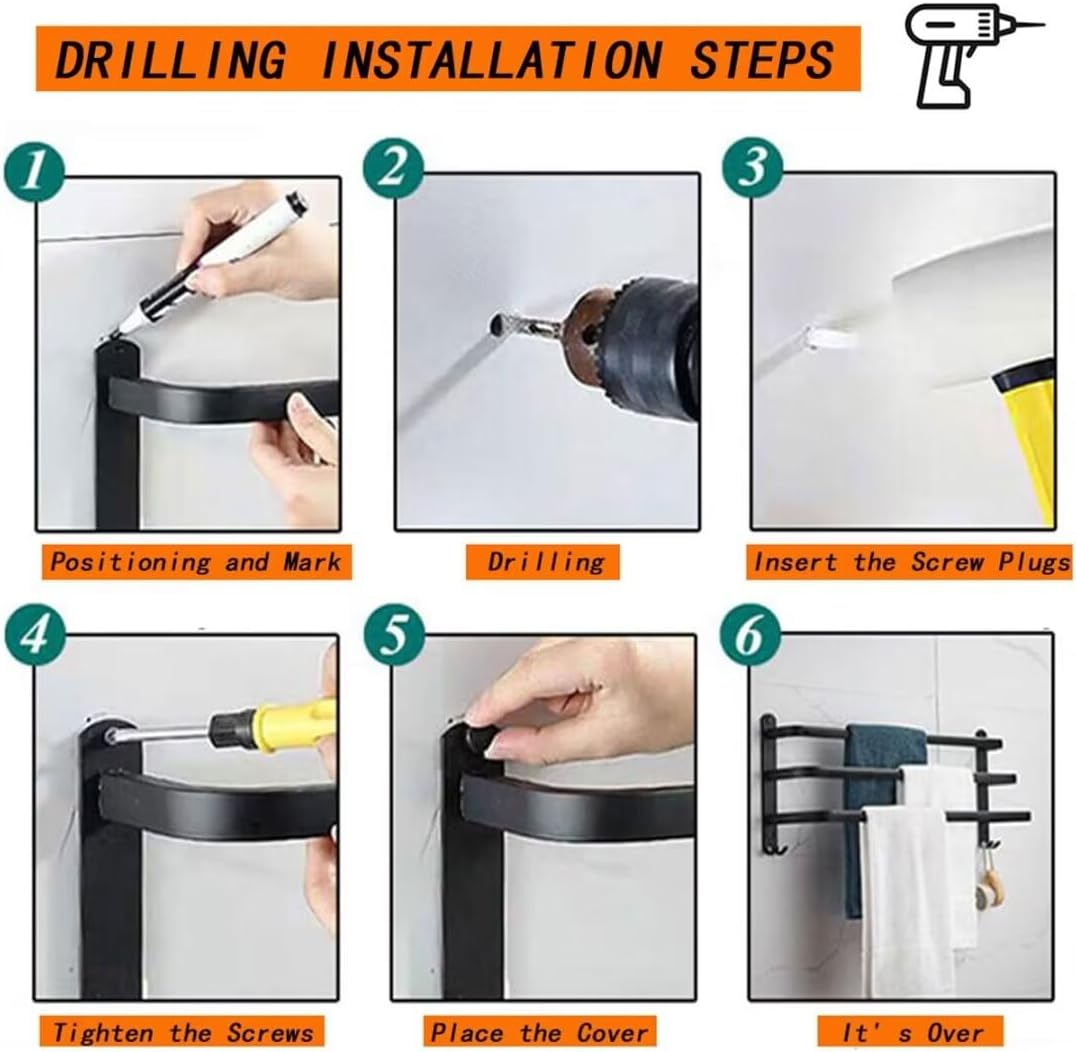 DRILLING INSTALLATION STEPS

1

Positioning and Mark

2

Drilling

3

Insert the Screw Plugs

4

Tighten the Screws

5

Place the Cover

6

It' s Over