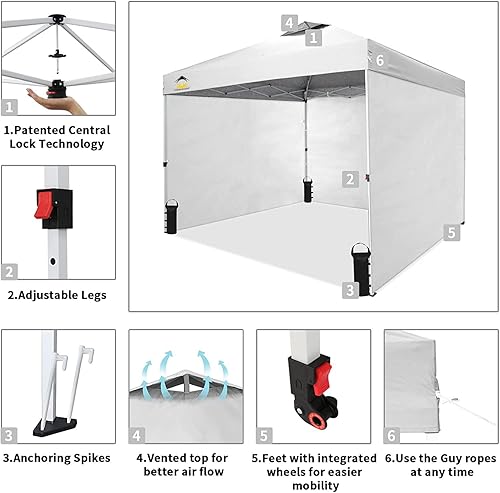 1

1.Patented Central Lock Technology

2

2.Adjustable Legs

4

1

6

2

5

3

3

3.Anchoring Spikes

4

4.Vented top for better air flow

5

5.Feet with integrated wheels for easier mobility

6

6.Use the Guy ropes at any time