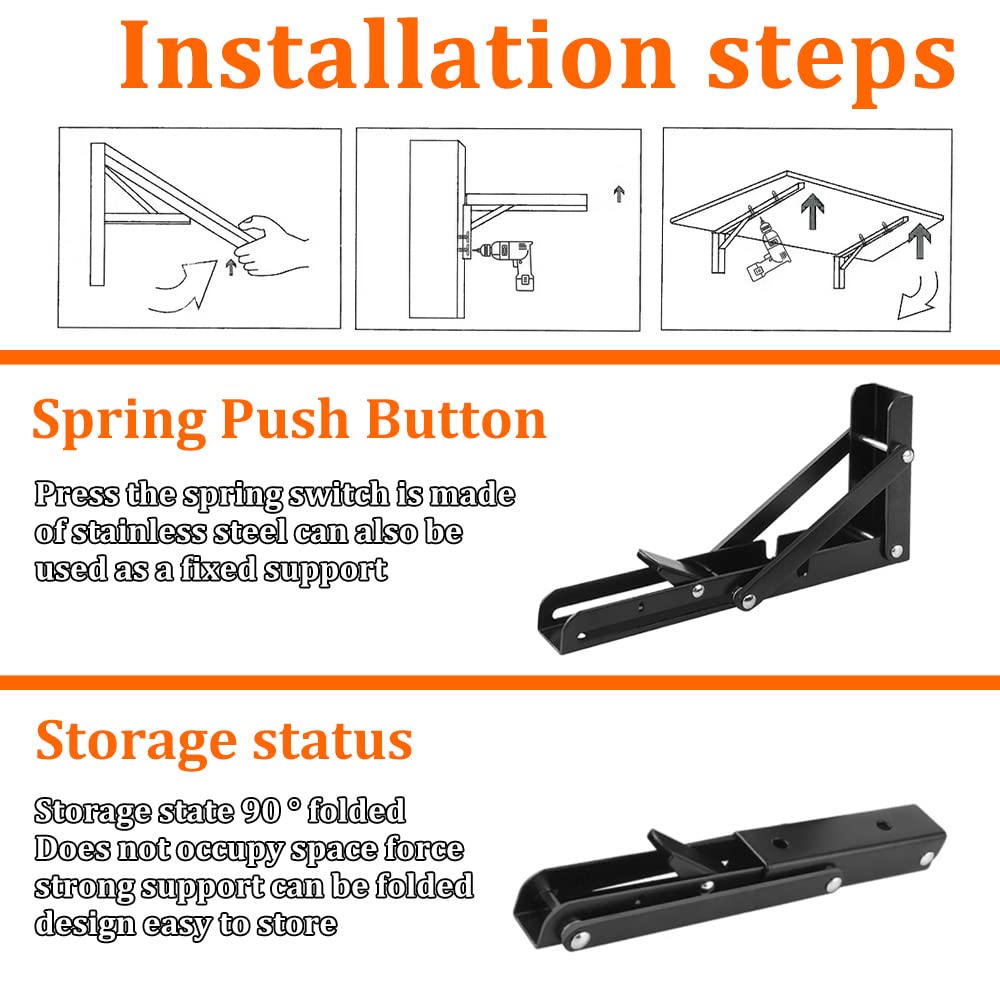 Installation steps

Spring Push Button

Press the spring switch is made of stainless steel can also be used as a fixed support

Storage status

Storage state 90 ° folded
Does not occupy space force strong support can be folded design easy to store