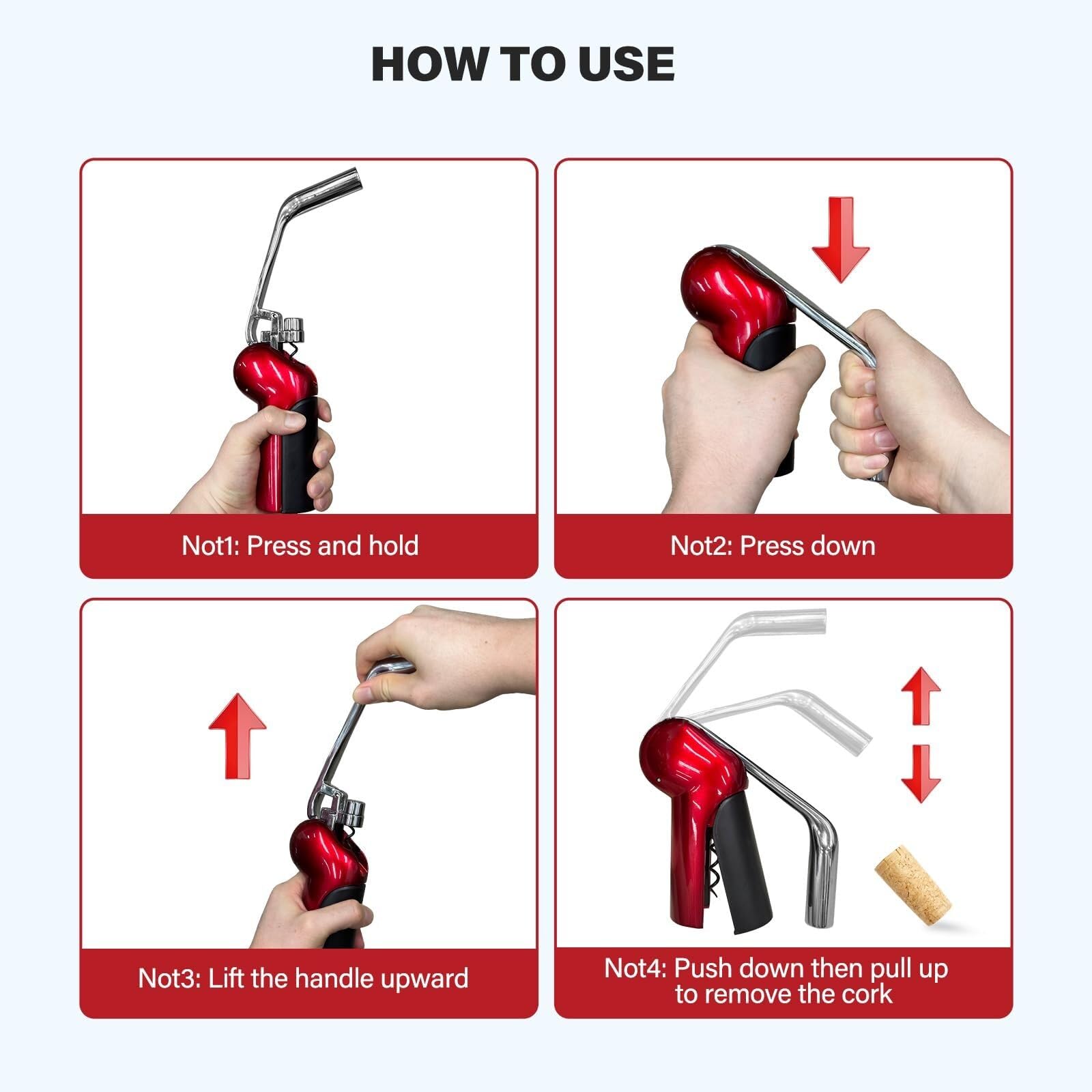 HOW TO USE

Not1: Press and hold

Not2: Press down

Not3: Lift the handle upward

Not4: Push down then pull up to remove the cork