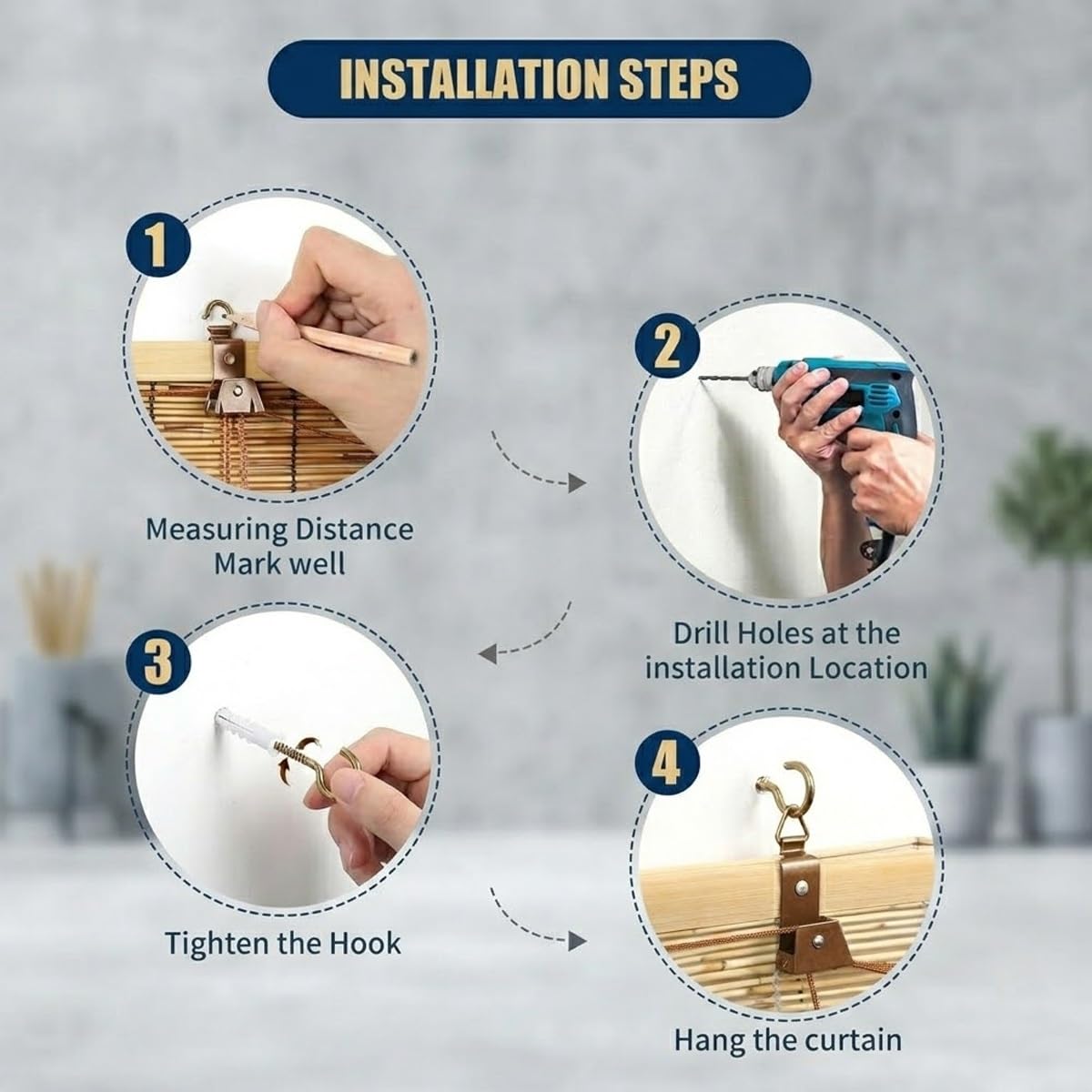 INSTALLATION STEPS

1

Measuring Distance
Mark well

2

Drill Holes at the
installation Location

3

Tighten the Hook

4

Hang the curtain