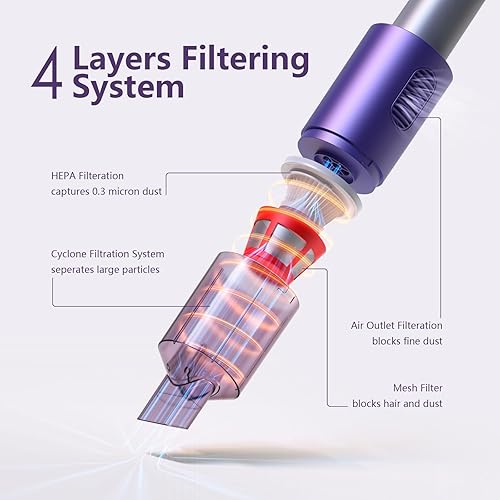 4 Layers Filtering System

HEPA Filteration
captures 0.3 micron dust

Cyclone Filtration System
seperates large particles

Air Outlet Filteration
blocks fine dust

Mesh Filter
blocks hair and dust