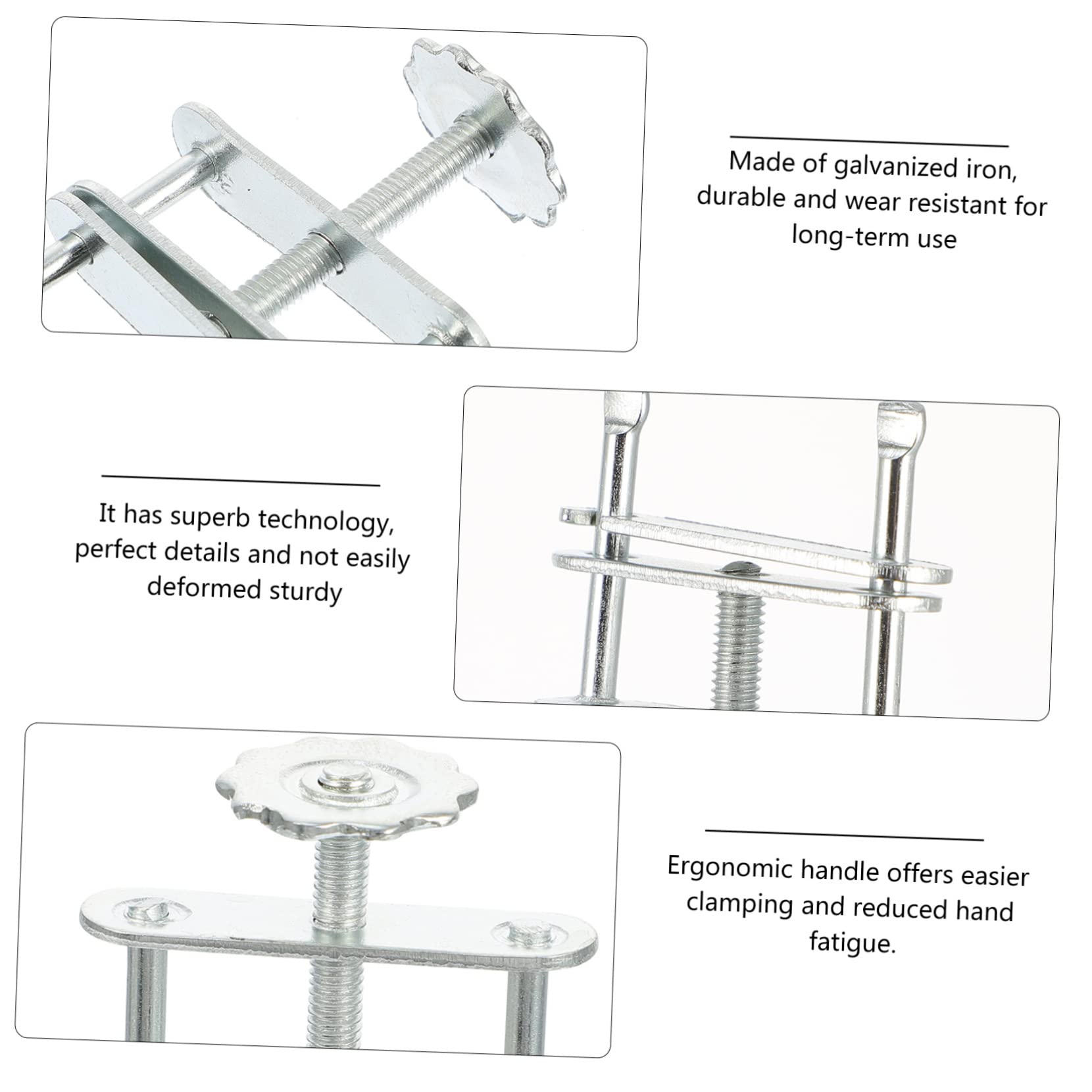 Made of galvanized iron, durable and wear resistant for long-term use

It has superb technology, perfect details and not easily deformed sturdy

Ergonomic handle offers easier clamping and reduced hand fatigue.