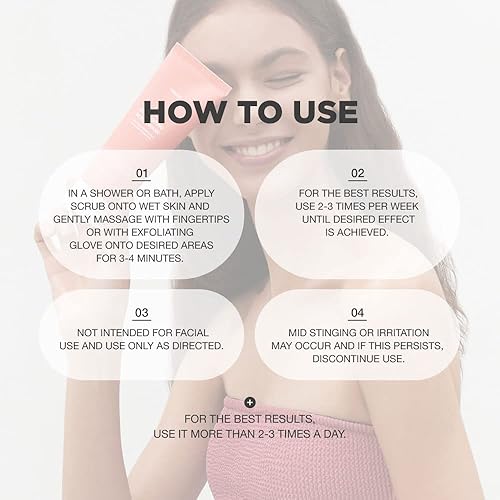 HOW TO USE

01

IN A SHOWER OR BATH, APPLY SCRUB ONTO WET SKIN AND GENTLY MASSAGE WITH FINGERTIPS OR WITH EXFOLIATING GLOVE ONTO DESIRED AREAS FOR 3-4 MINUTES.

02

FOR THE BEST RESULTS, USE 2-3 TIMES PER WEEK UNTIL DESIRED EFFECT IS ACHIEVED.

03

NOT INTENDED FOR FACIAL USE AND USE ONLY AS DIRECTED.

04

MID STINGING OR IRRITATION MAY OCCUR AND IF THIS PERSISTS, DISCONTINUE USE.

+

FOR THE BEST RESULTS, USE IT MORE THAN 2-3 TIMES A DAY.