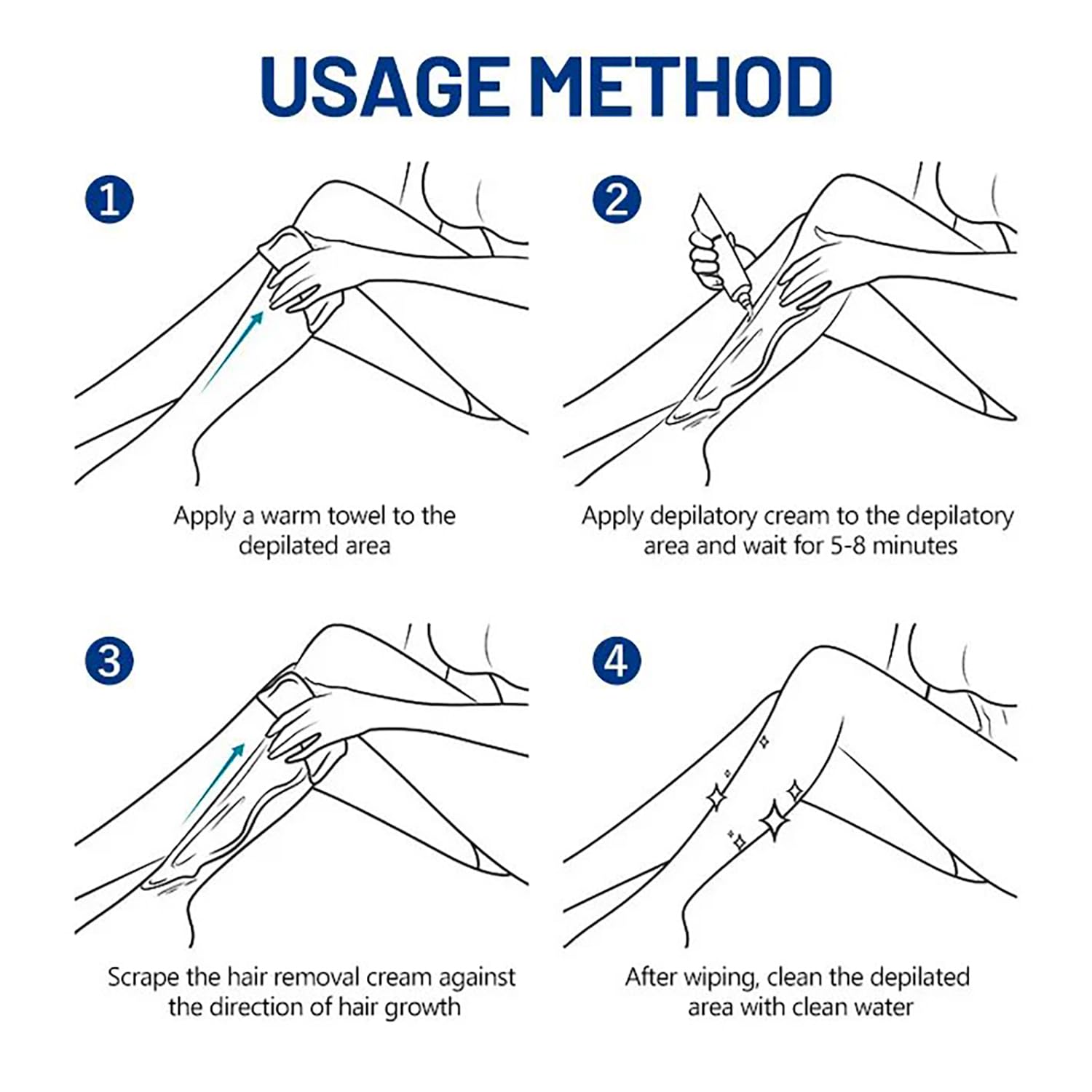 USAGE METHOD

1

Apply a warm towel to the depilated area

2

Apply depilatory cream to the depilatory area and wait for 5-8 minutes

3

Scrape the hair removal cream against the direction of hair growth

4

After wiping, clean the depilated area with clean water