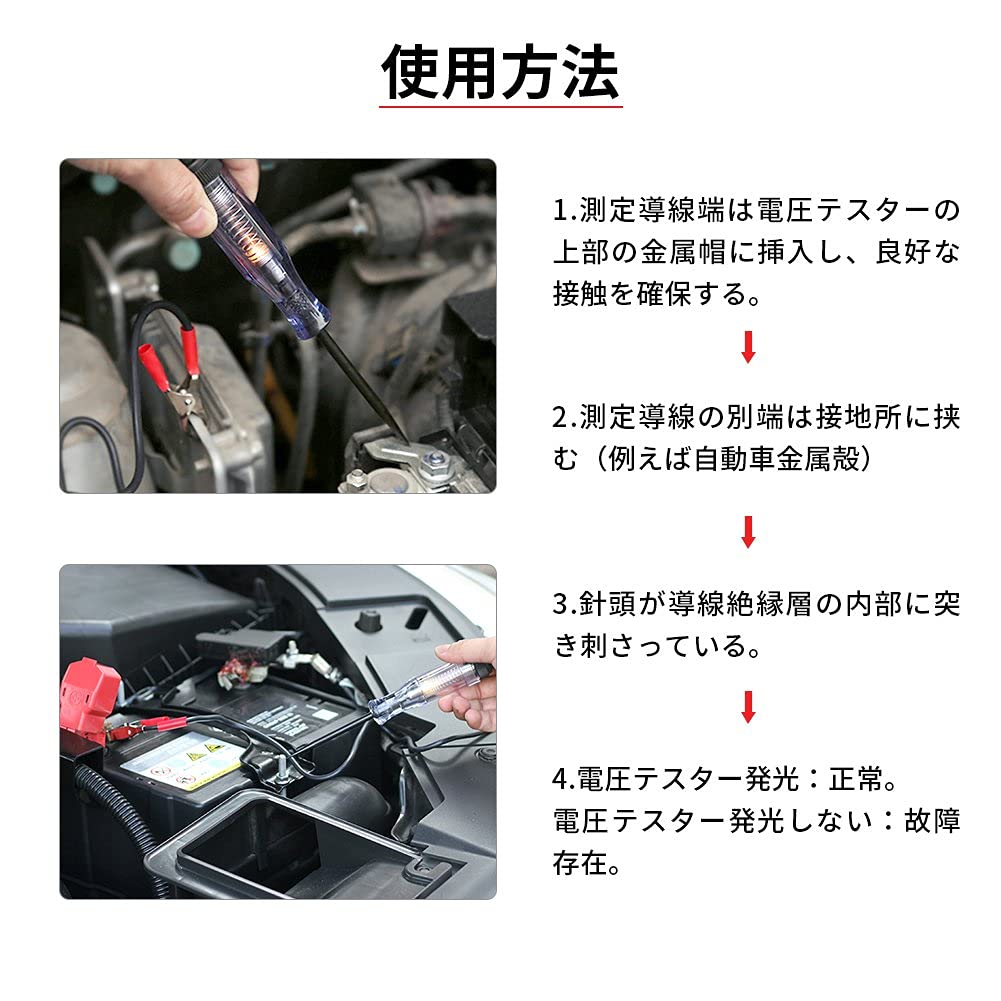 使用方法

1.測定導線端は電圧テスターの上部の金属帽に挿入し、良好な接触を確保する。

2.測定導線の別端は接地所に挟む（例えば自動車金属殻）

3.針頭が導線絶縁層の内部に突き刺さっている。

4.電圧テスター発光：正常。
電圧テスター発光しない：故障存在。