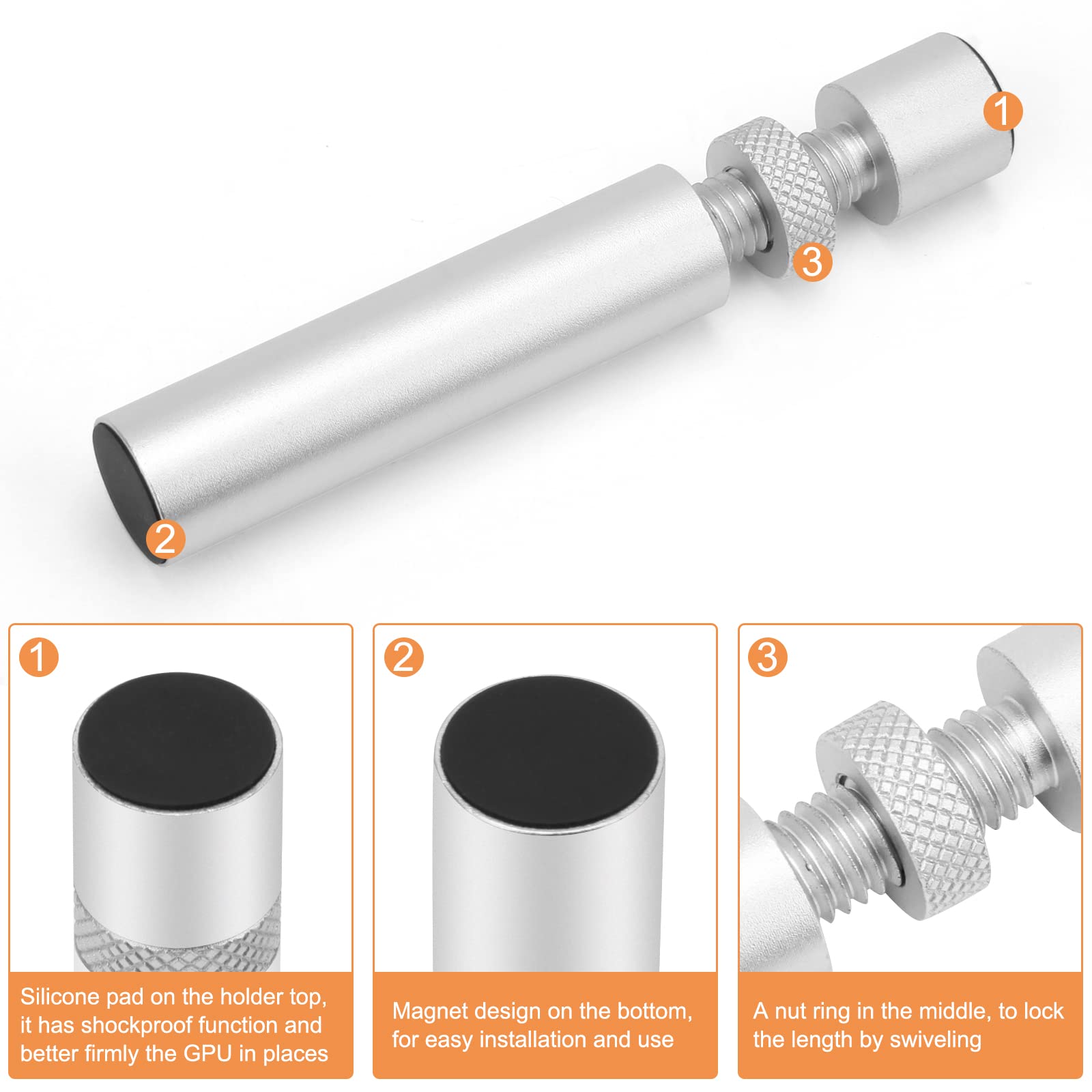 1

3

2

1

Silicone pad on the holder top, it has shockproof function and better firmly the GPU in places

2

Magnet design on the bottom, for easy installation and use

3

A nut ring in the middle, to lock the length by swiveling