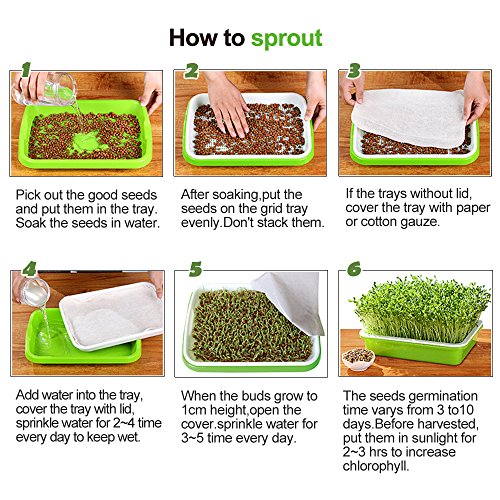 How to sprout

1

Pick out the good seeds and put them in the tray. Soak the seeds in water.

2

After soaking,put the seeds on the grid tray evenly.Don't stack them.

3

If the trays without lid, cover the tray with paper or cotton gauze.

4

Add water into the tray, cover the tray with lid, sprinkle water for 2~4 time every day to keep wet.

5

When the buds grow to 1cm height,open the cover.sprinkle water for 3~5 time every day.

6

The seeds germination time varys from 3 to10 days.Before harvested, put them in sunlight for 2~3 hrs to increase chlorophyll.