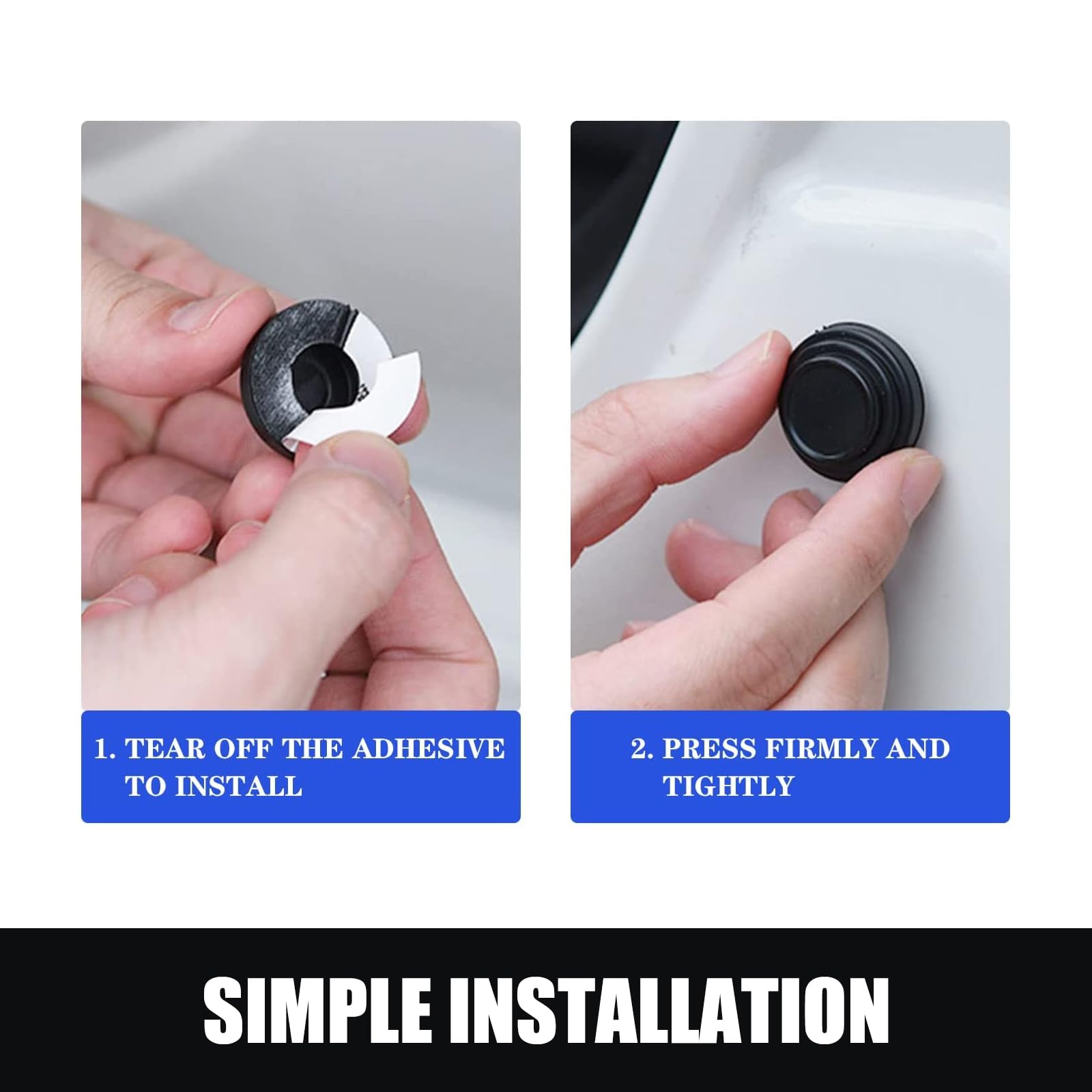 1. TEAR OFF THE ADHESIVE TO INSTALL

2. PRESS FIRMLY AND TIGHTLY

SIMPLE INSTALLATION