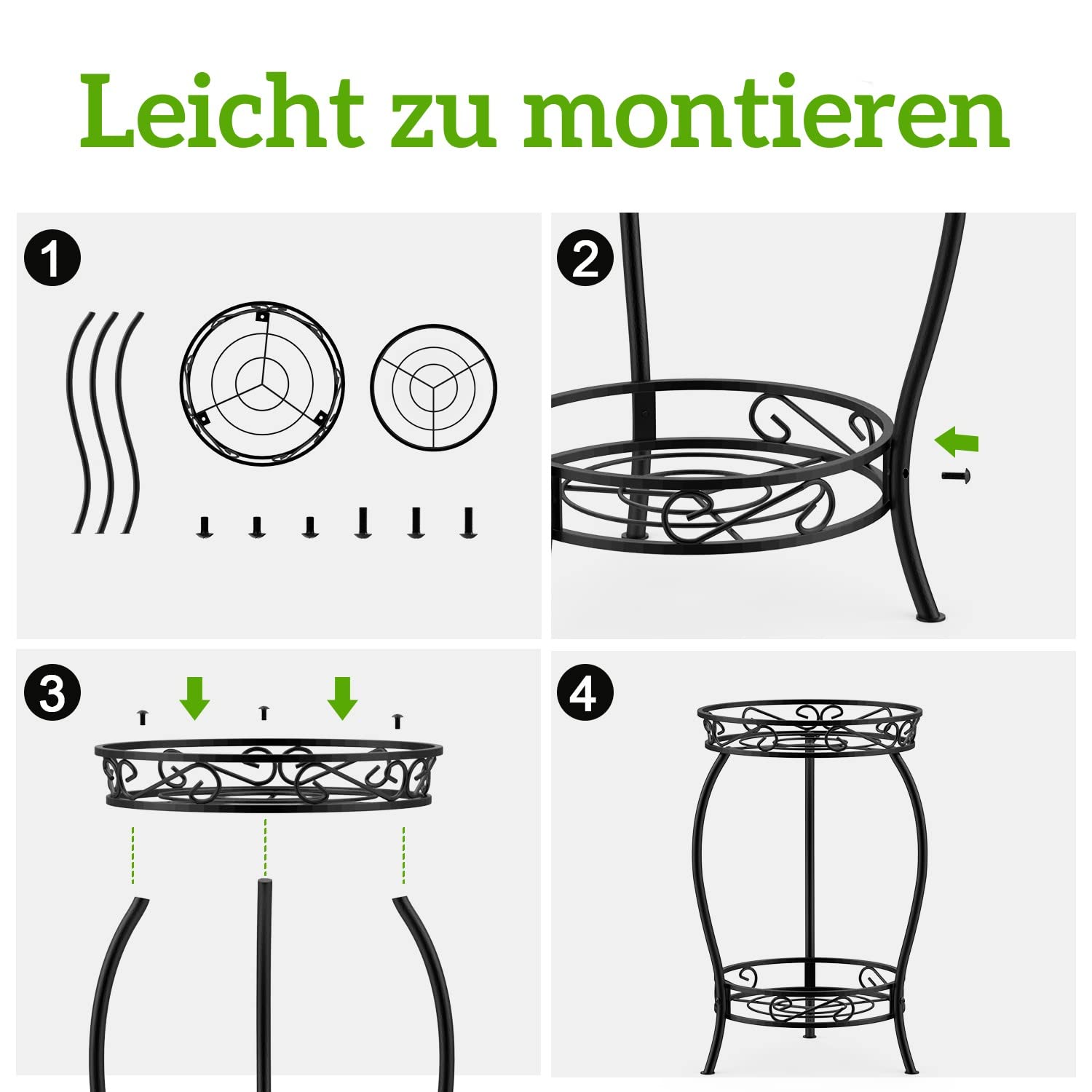 Leicht zu montieren

1

2

3

4