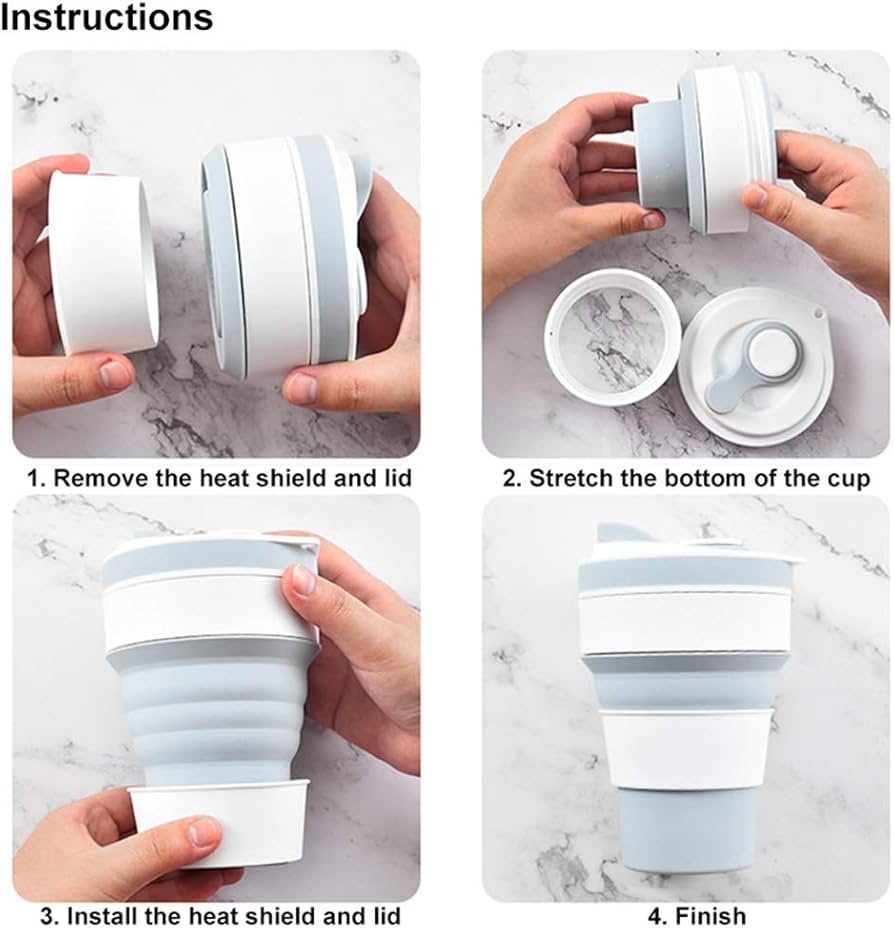 Instructions

1. Remove the heat shield and lid

2. Stretch the bottom of the cup

3. Install the heat shield and lid

4. Finish