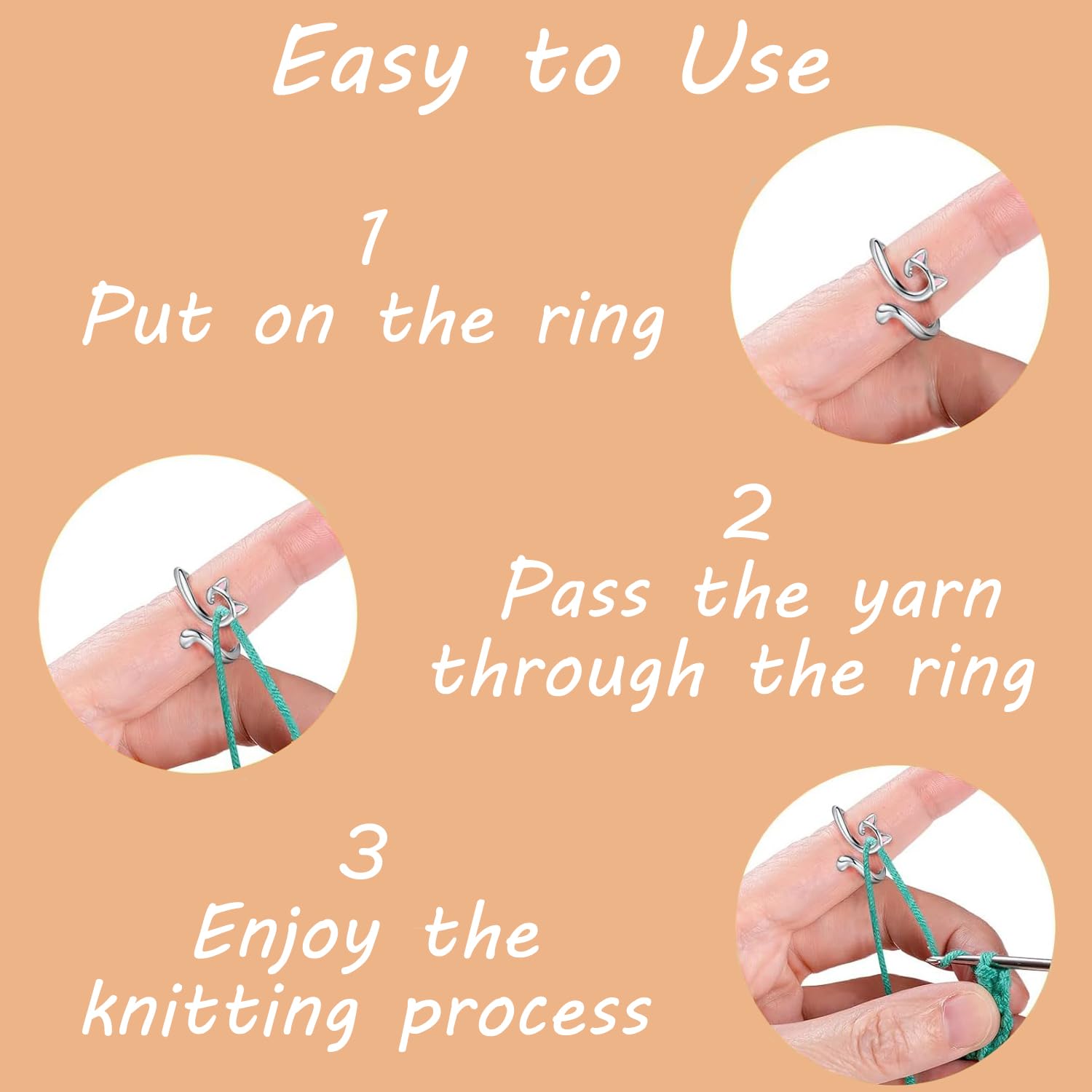 Easy to Use

1
Put on the ring

2
Pass the yarn through the ring

3
Enjoy the knitting process