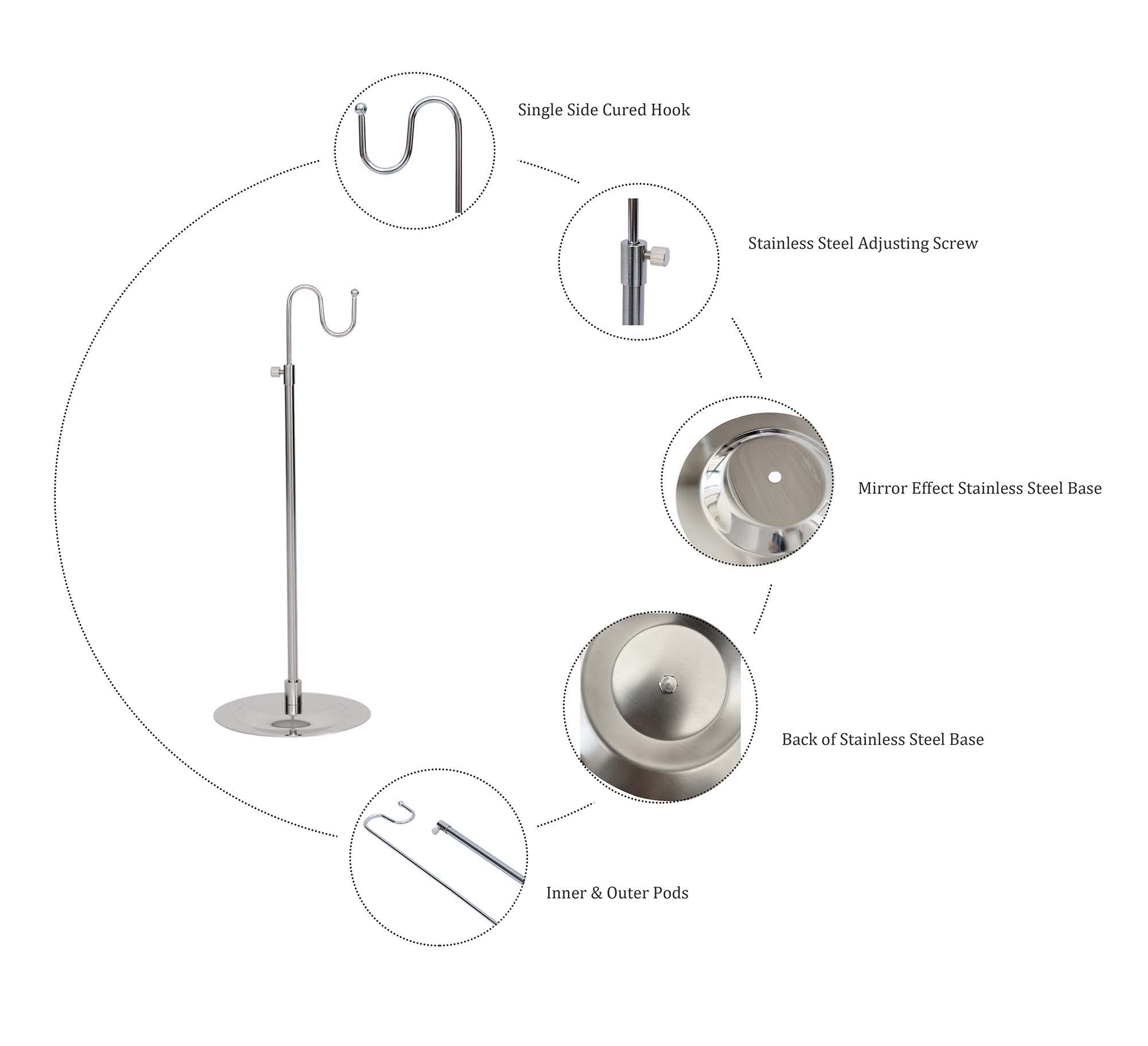 Single Side Cured Hook

Stainless Steel Adjusting Screw

Mirror Effect Stainless Steel Base

Back of Stainless Steel Base

Inner & Outer Pods