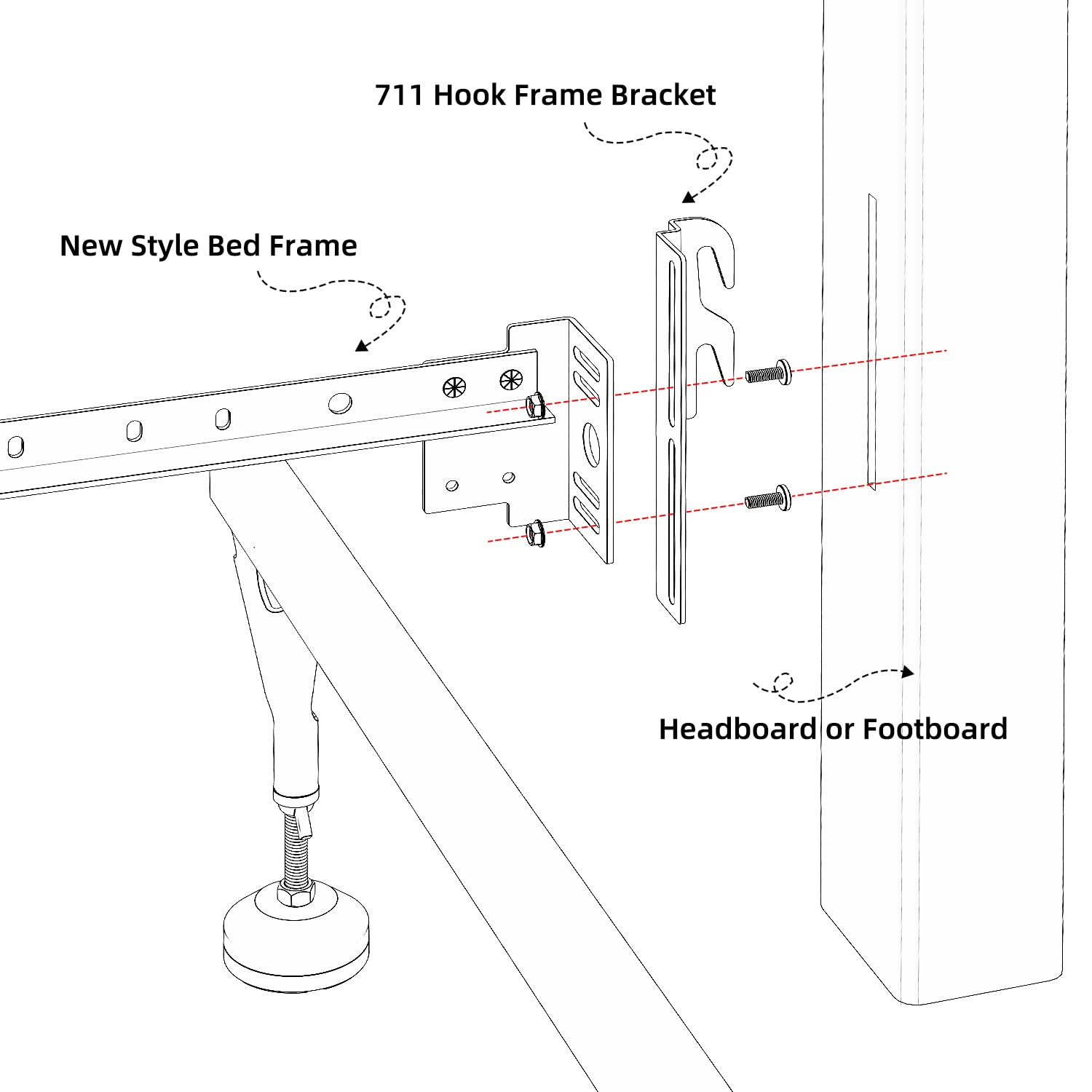 711 Hook Frame Bracket

New Style Bed Frame

Headboard or Footboard