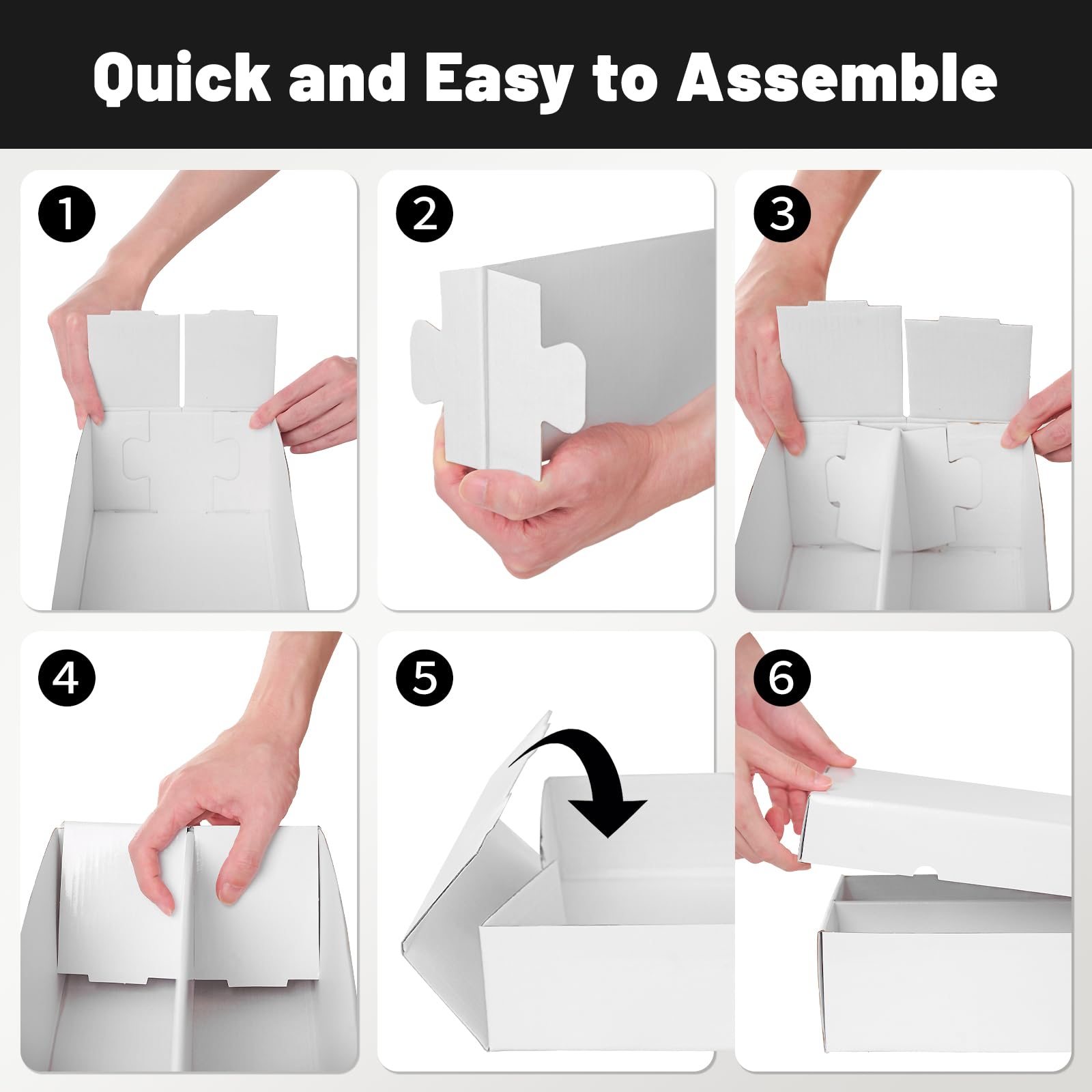 Quick and Easy to Assemble

1

2

3

4

5

6