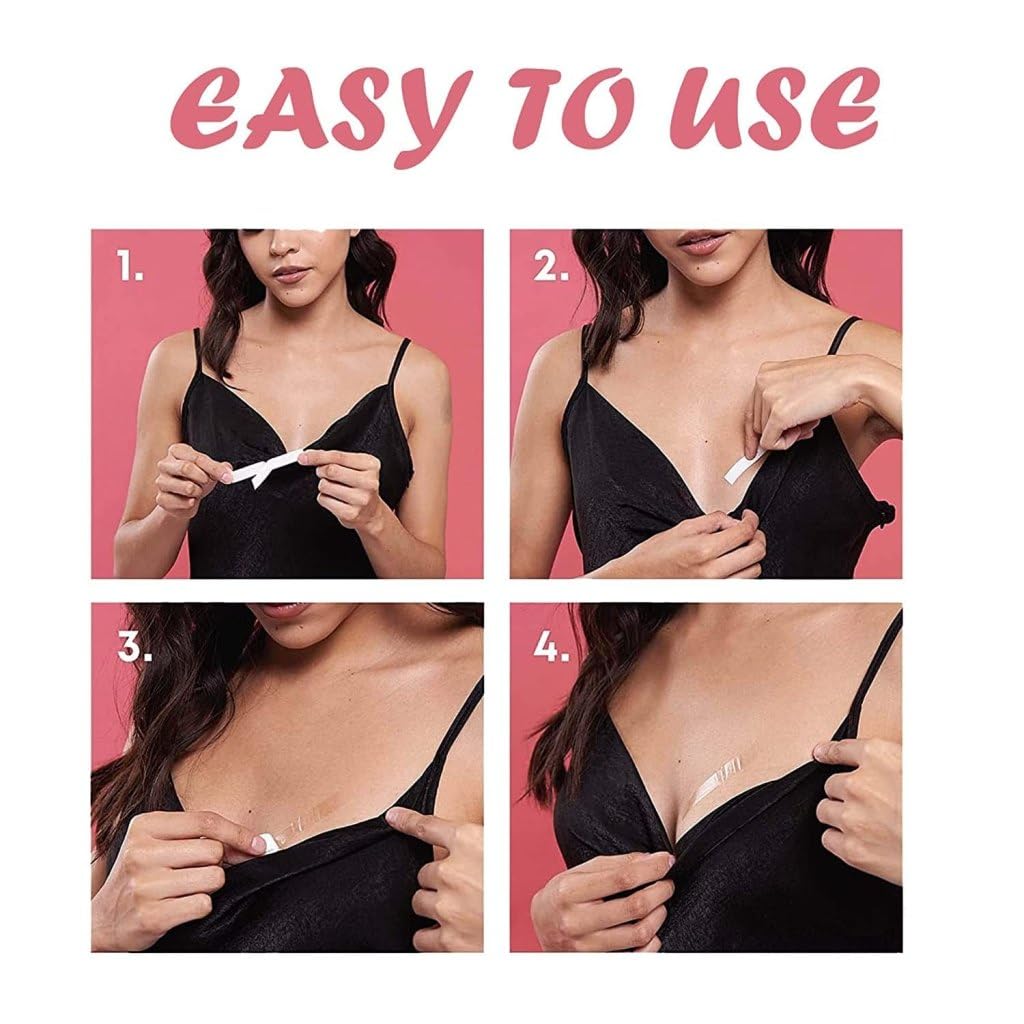 EASY TO USE

1.

2.

3.

4.