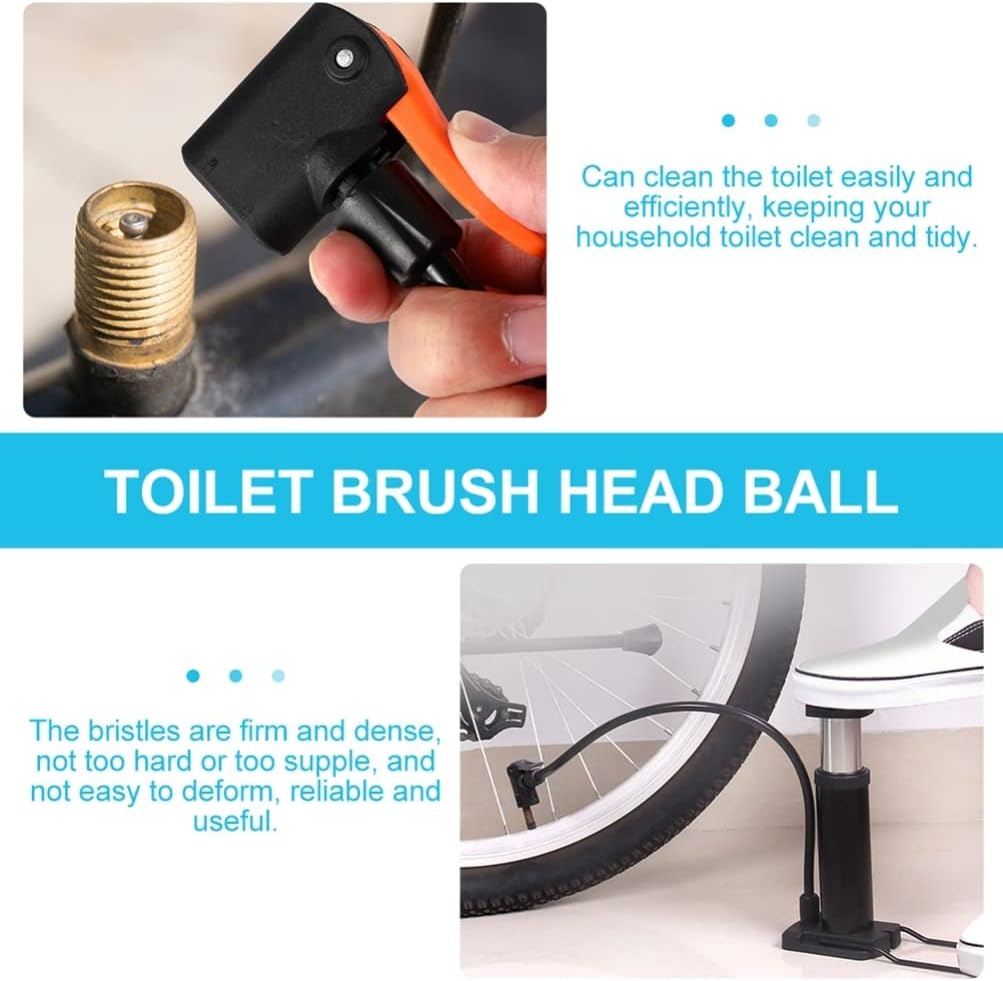 Can clean the toilet easily and efficiently, keeping your household toilet clean and tidy.

TOILET BRUSH HEAD BALL

The bristles are firm and dense, not too hard or too supple, and not easy to deform, reliable and useful.