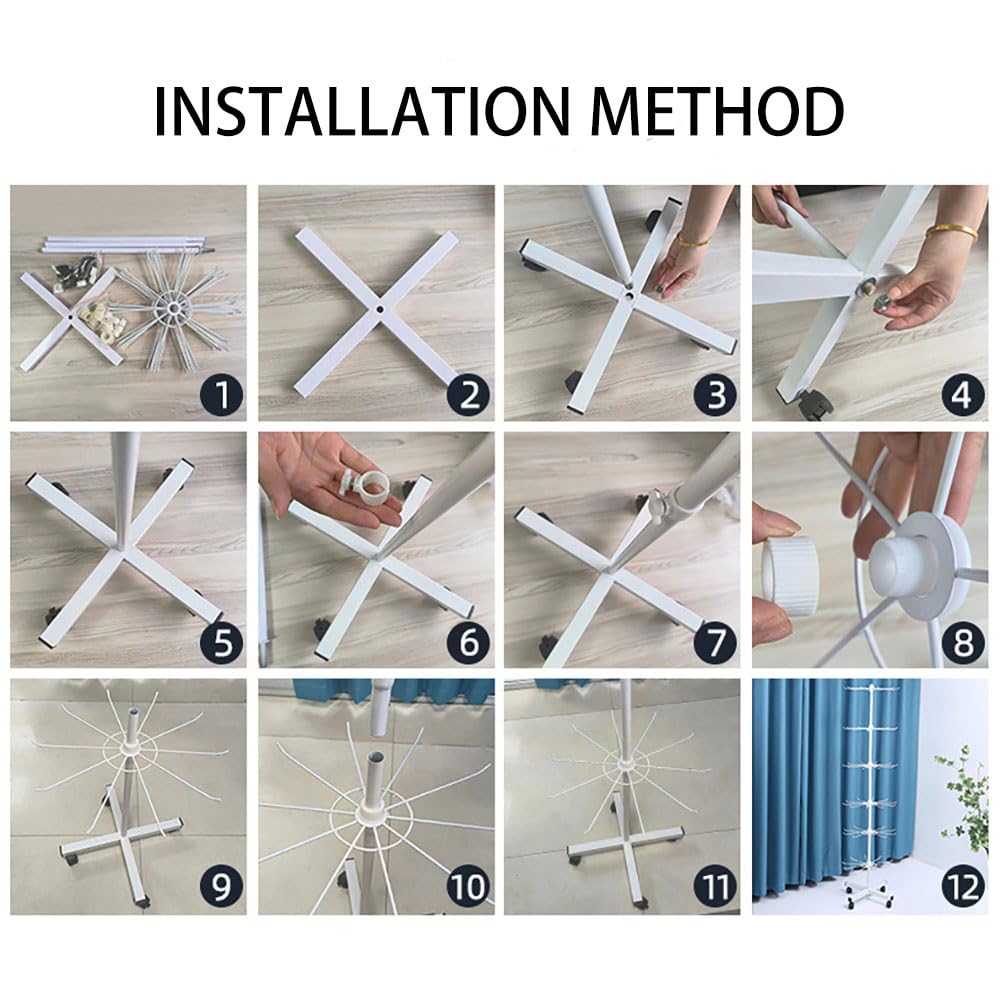 INSTALLATION METHOD

1
2
3
4
5
6
7
8
9
10
11
12