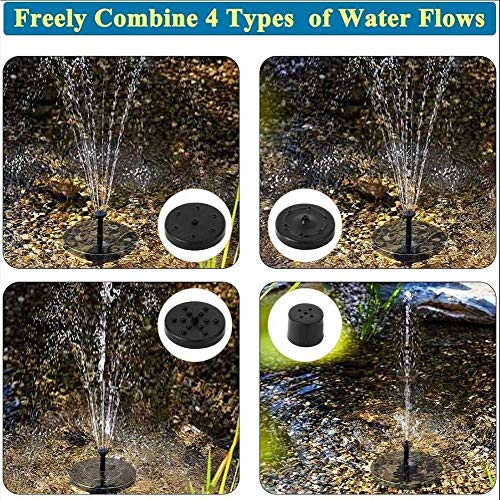 Freely Combine 4 Types of Water Flows