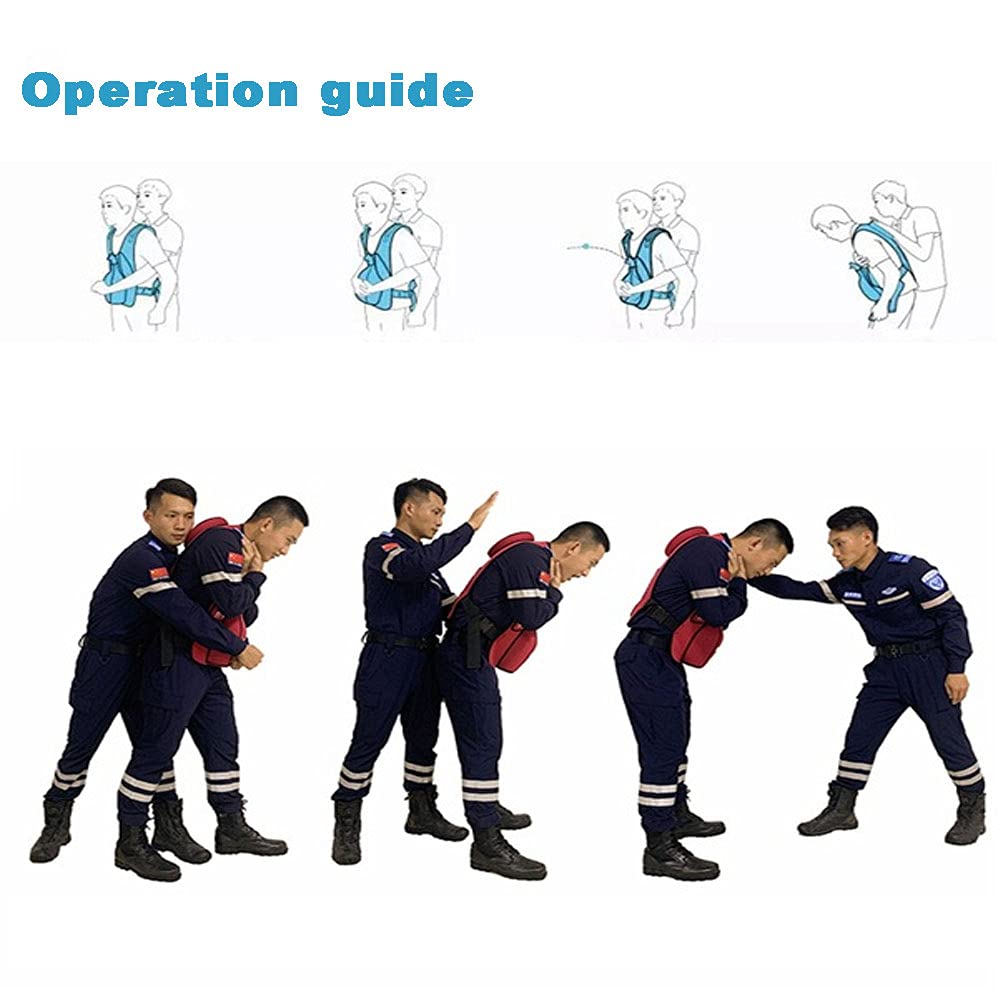 Operation guide