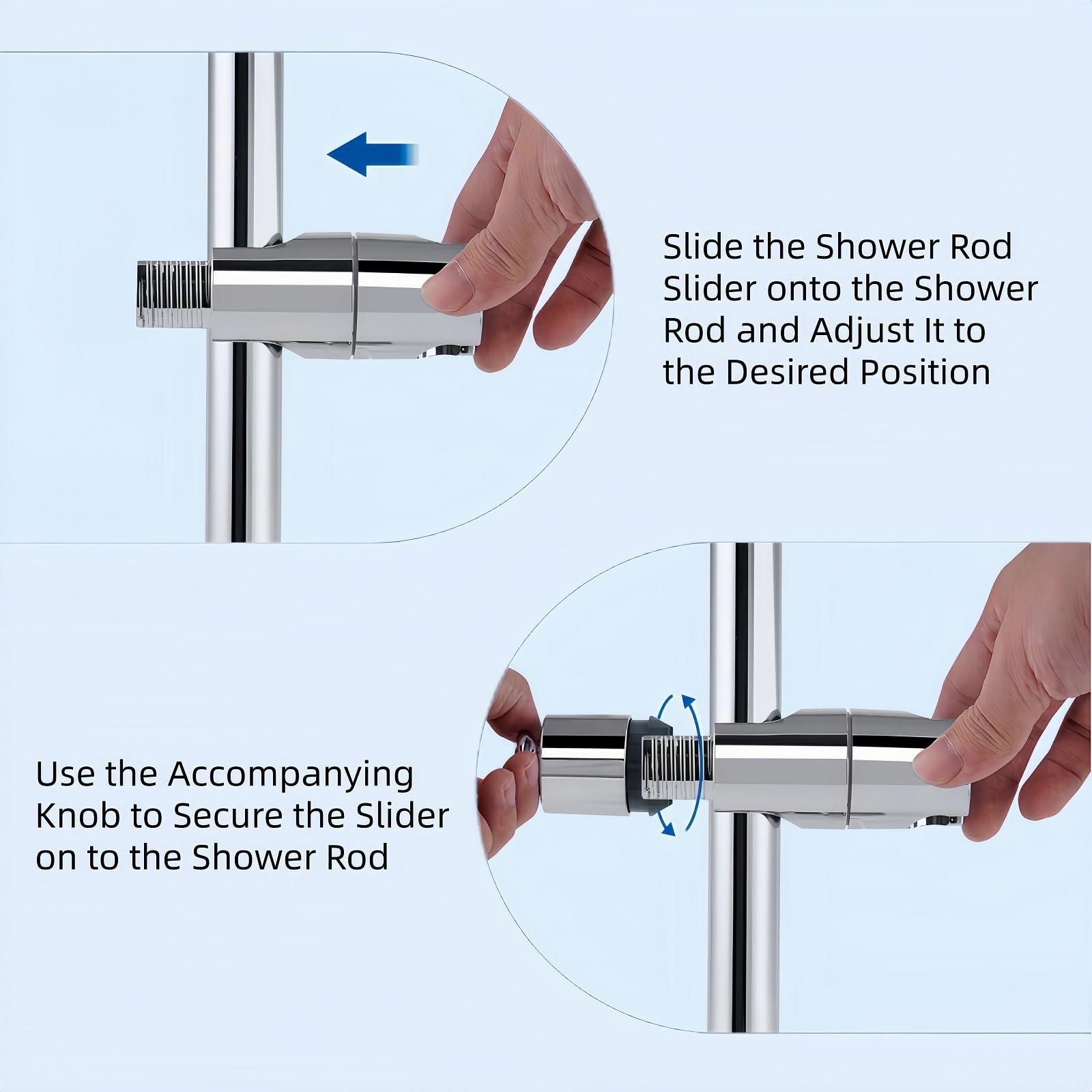 Slide the Shower Rod Slider onto the Shower Rod and Adjust It to the Desired Position

Use the Accompanying Knob to Secure the Slider on to the Shower Rod