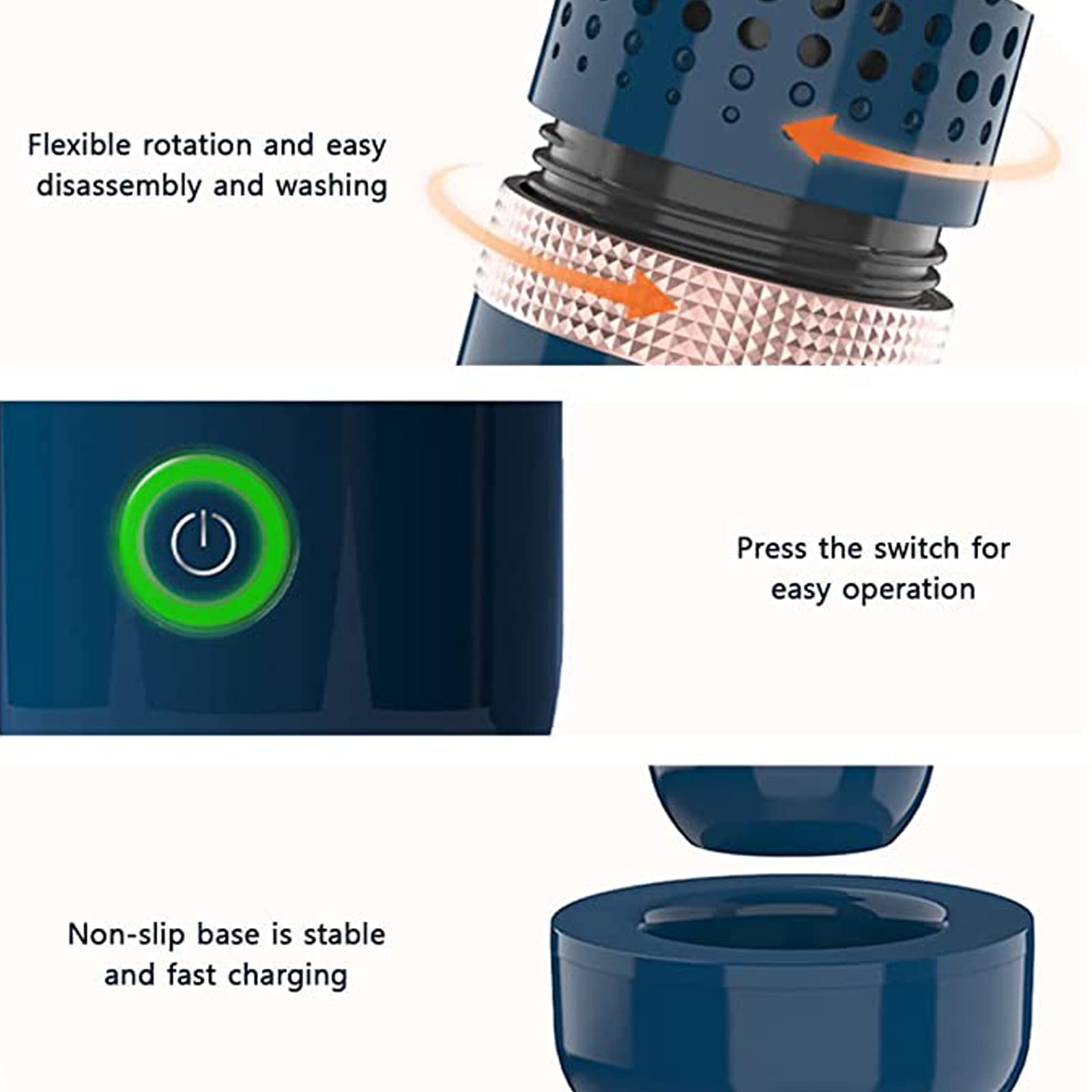 Flexible rotation and easy disassembly and washing

Press the switch for easy operation

Non-slip base is stable and fast charging