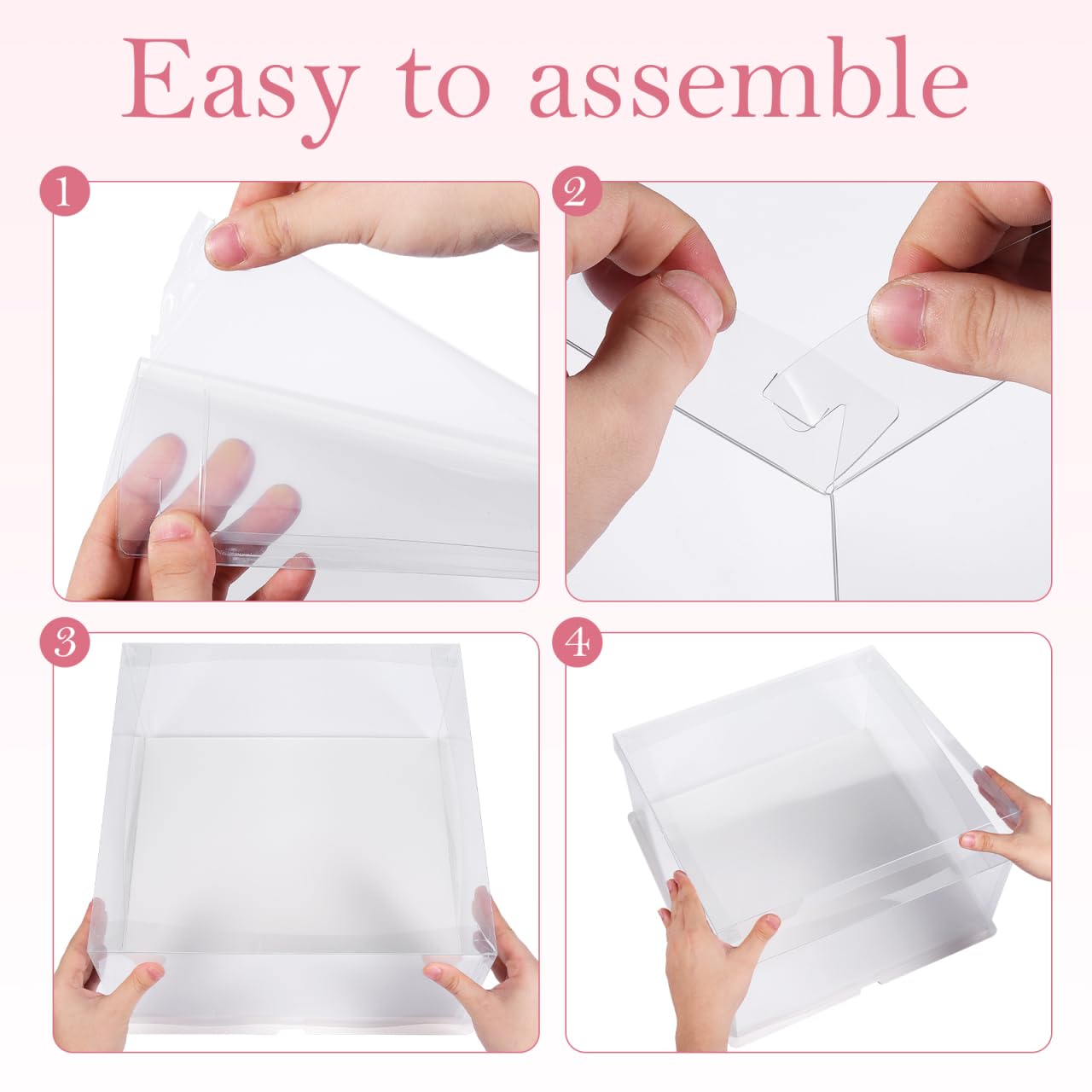 Easy to assemble

1

2

3

4