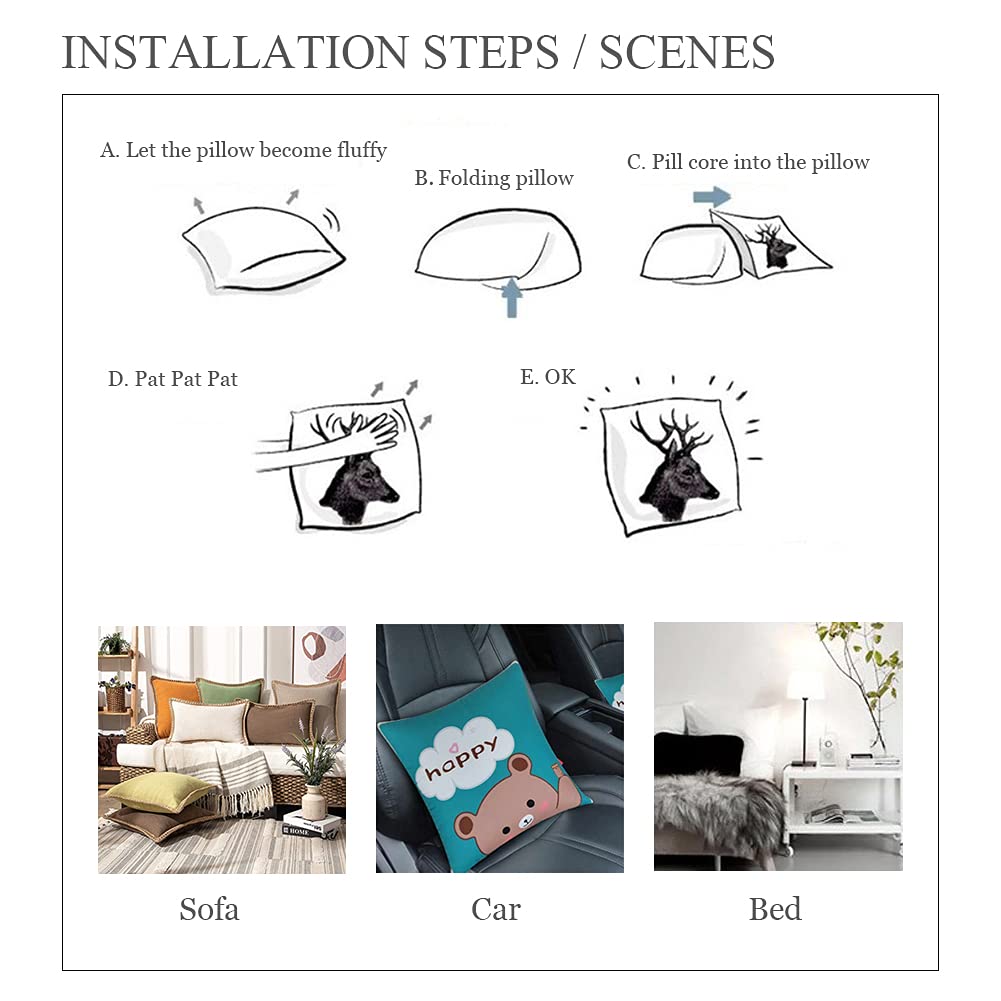 INSTALLATION STEPS / SCENES

A. Let the pillow become fluffy

B. Folding pillow

C. Pill core into the pillow

D. Pat Pat Pat

E. OK

HOME

happy

Sofa

Car

Bed