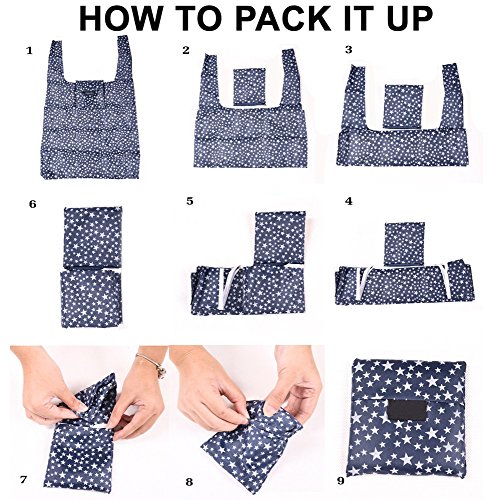 HOW TO PACK IT UP

1

2

3

6

5

4

7

8

9