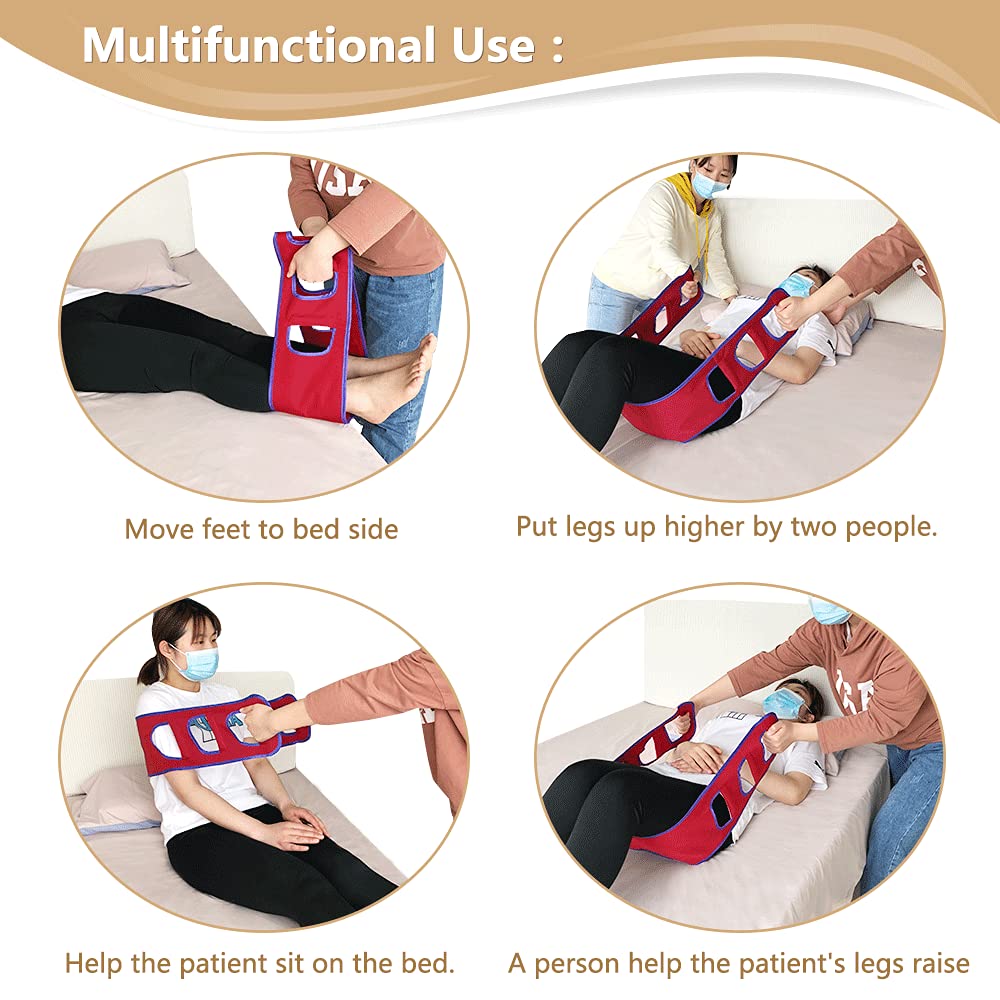 Multifunctional Use :

Move feet to bed side

Put legs up higher by two people.

Help the patient sit on the bed.

A person help the patient's legs raise