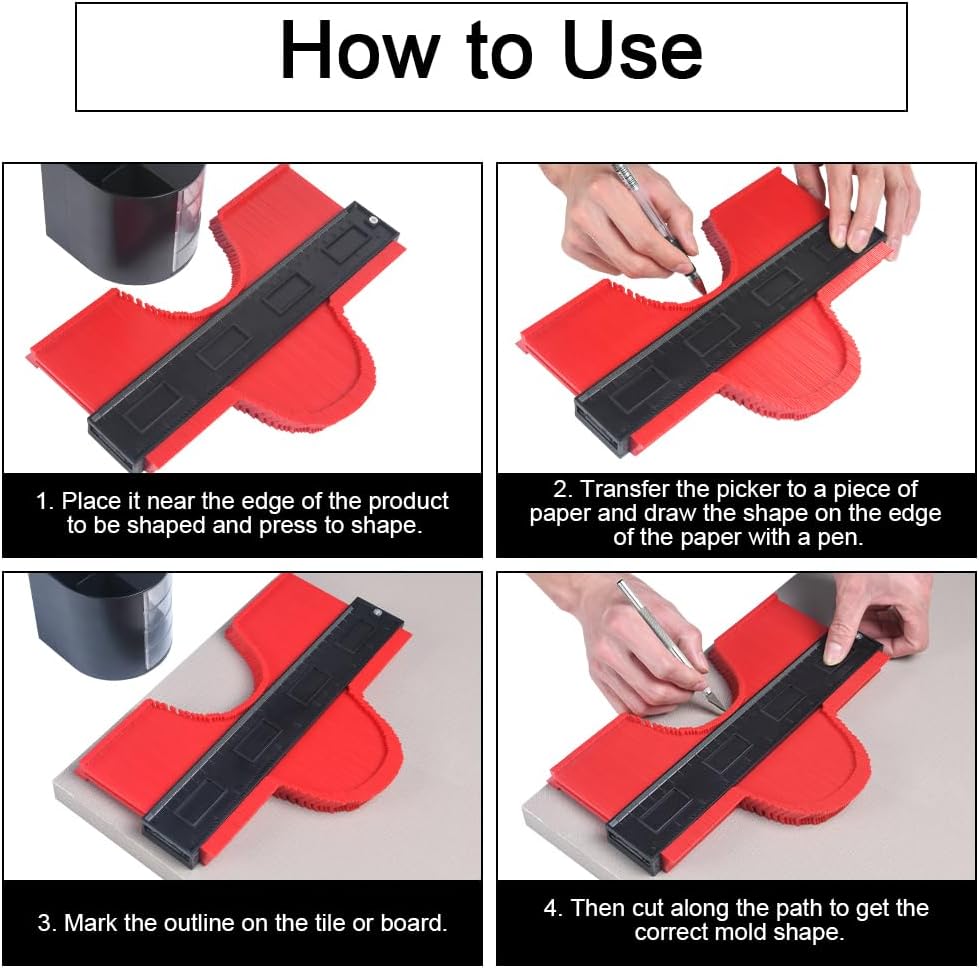 How to Use

1. Place it near the edge of the product to be shaped and press to shape.

2. Transfer the picker to a piece of paper and draw the shape on the edge of the paper with a pen.

3. Mark the outline on the tile or board.

4. Then cut along the path to get the correct mold shape.