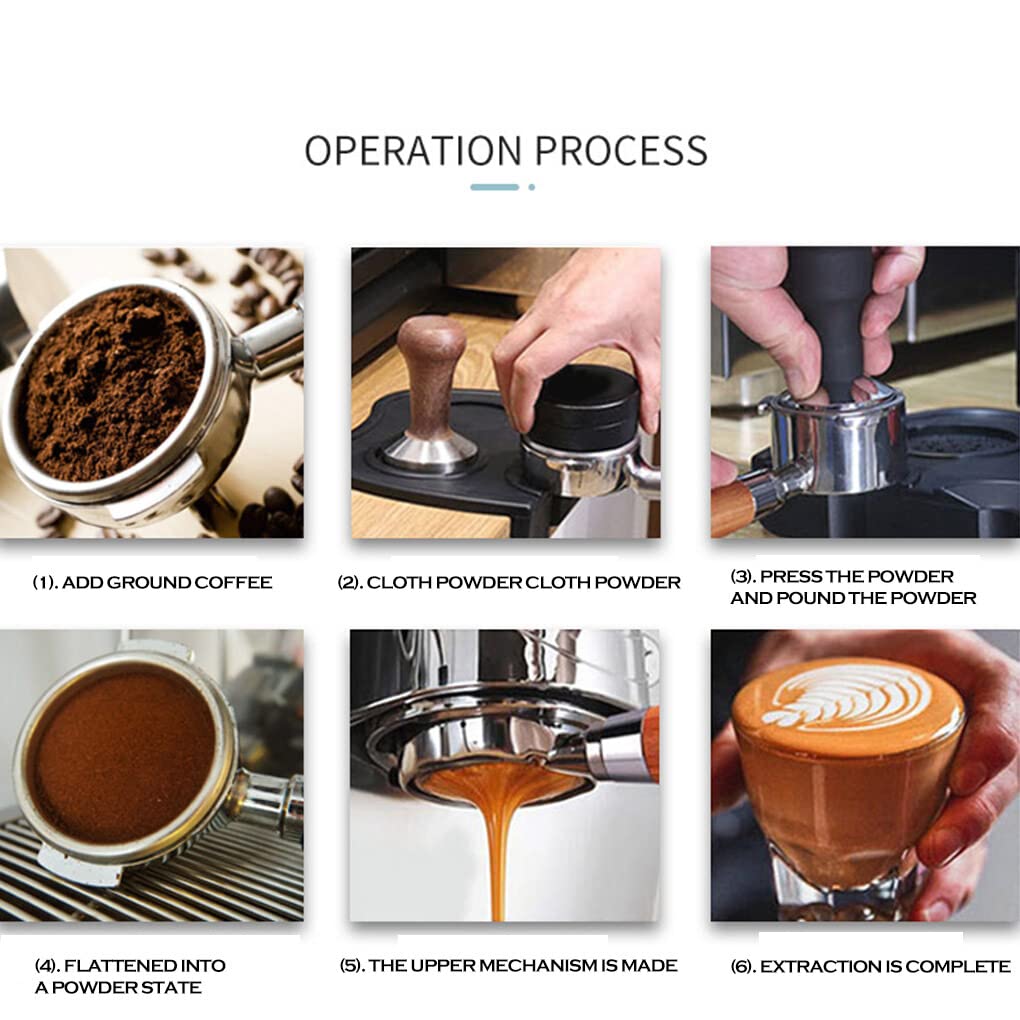 OPERATION PROCESS

(1). ADD GROUND COFFEE

(2). CLOTH POWDER CLOTH POWDER

(3). PRESS THE POWDER AND POUND THE POWDER

(4). FLATTENED INTO A POWDER STATE

(5). THE UPPER MECHANISM IS MADE

(6). EXTRACTION IS COMPLETE