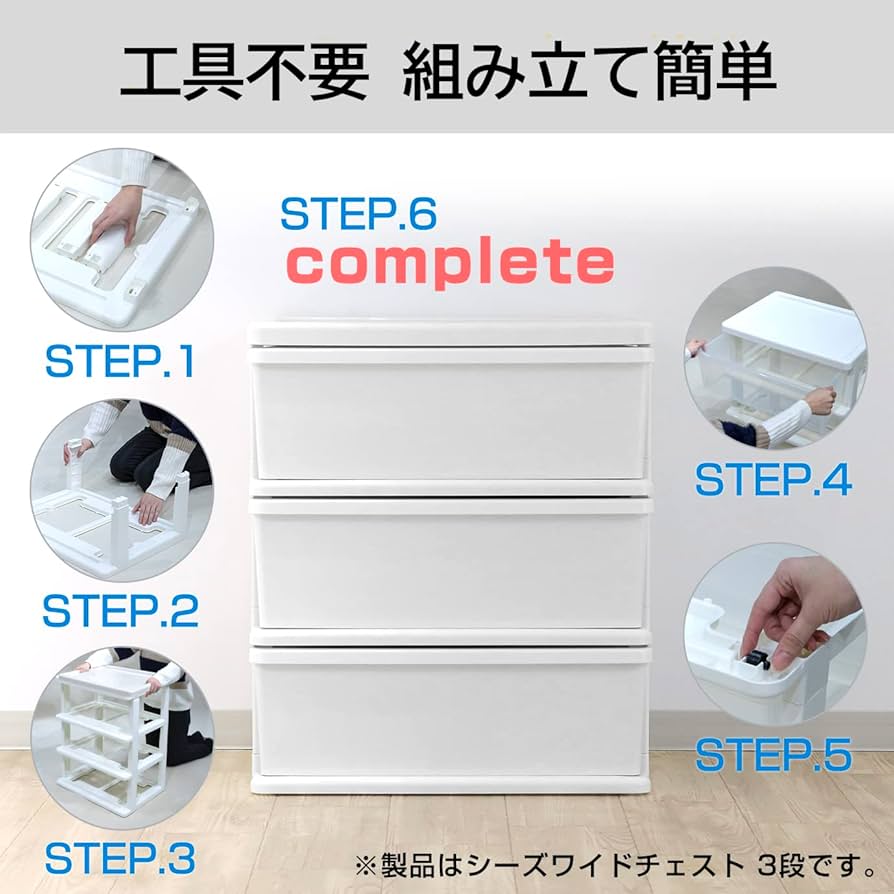 工具不要 組み立て簡単

STEP.6
complete

STEP.1

STEP.2

STEP.3

STEP.4

STEP.5

※製品はシーズワイドチェスト 3段です。